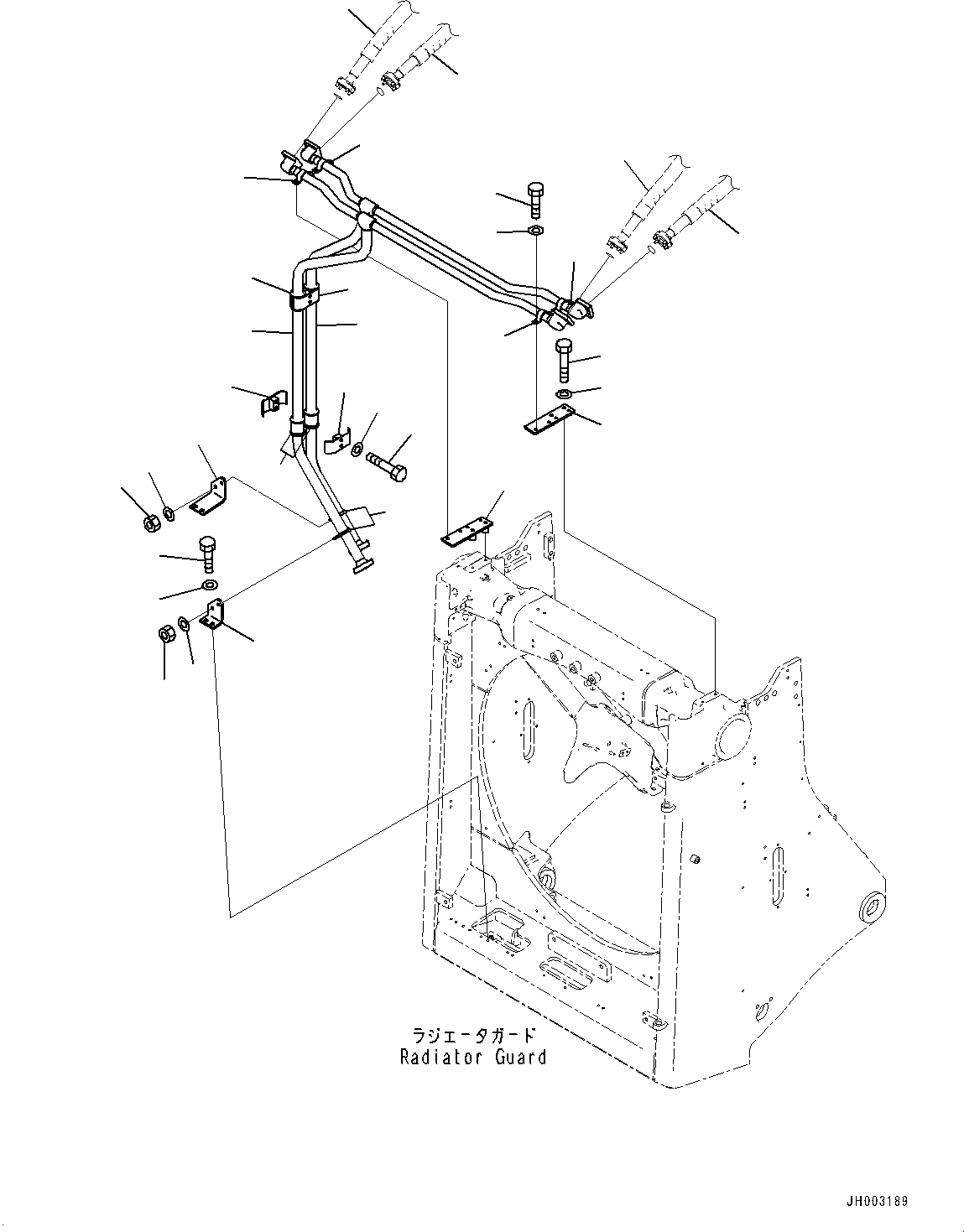 ラジエータガード
Radiator Guard

JH003189