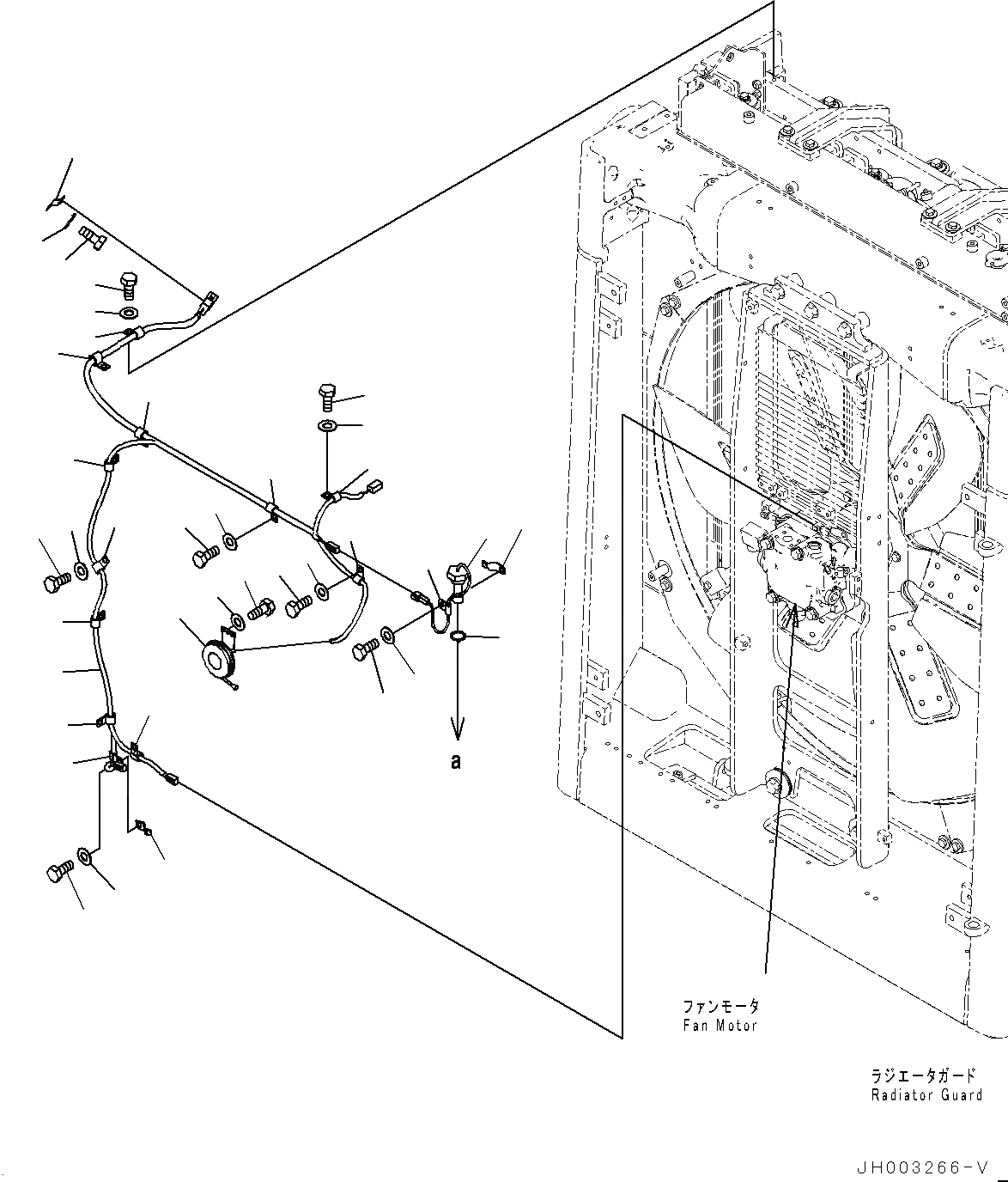 a

ファンモータ
Fan Motor

ラジエータガード
Radiator Guard

JH003266-V