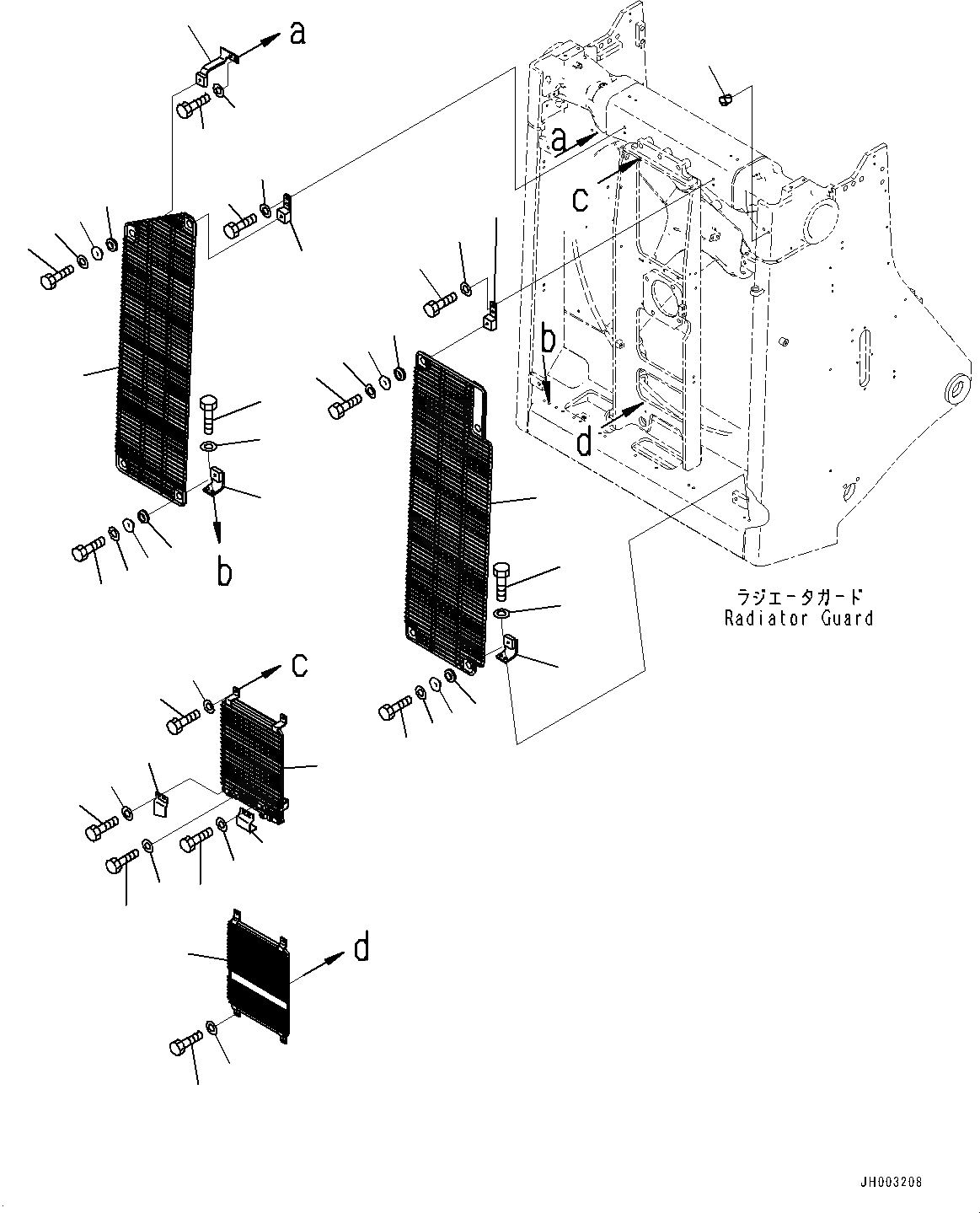 a

a

c

b

d

b

ラジエータガード
Radiator Guard

c

d

JH003208