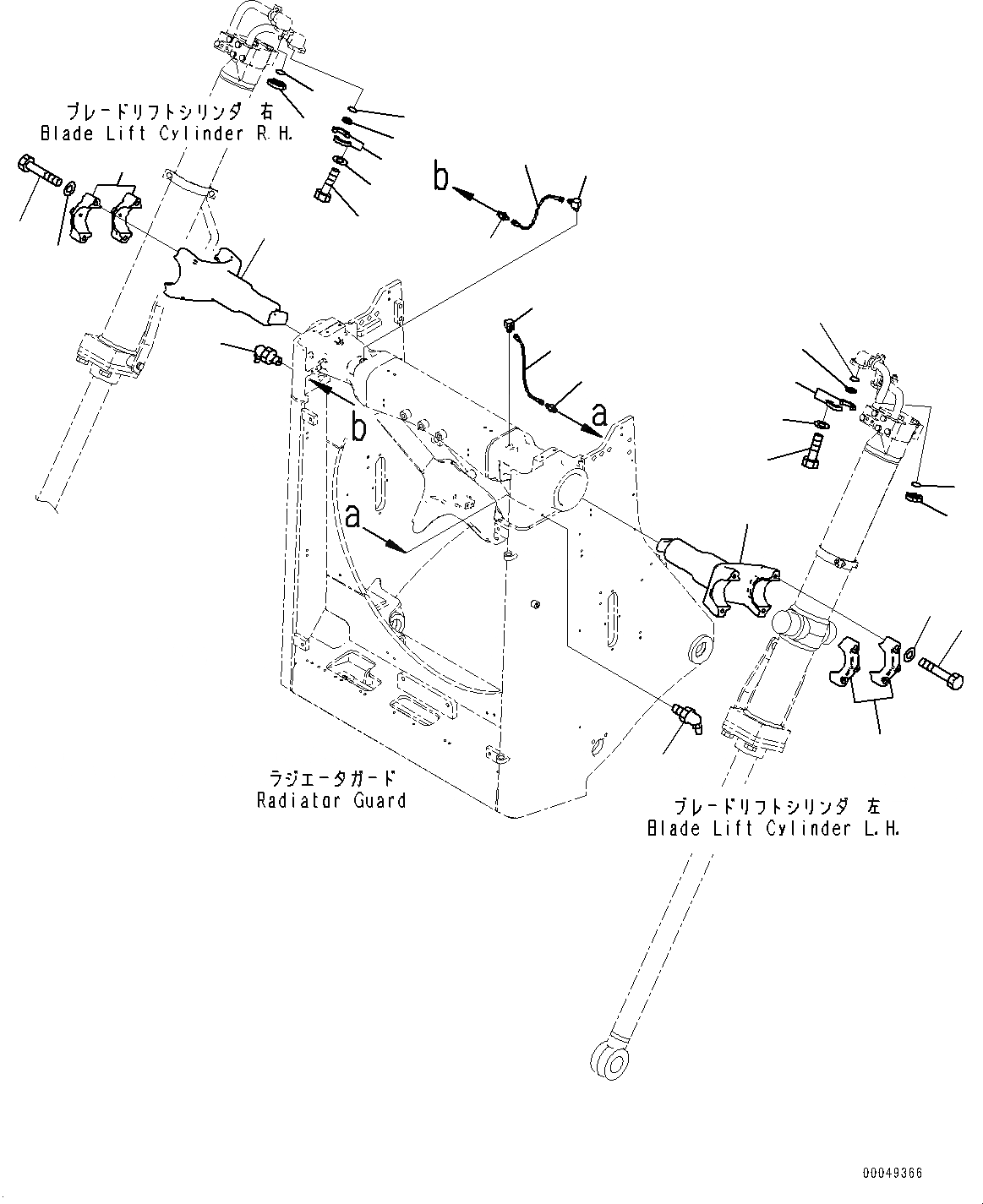 ブレードリフトシリンダ 右
Blade Lift Cylinder R.H.

b

b

a

a

ラジエータガード
Radiator Guard

ブレードリフトシリンダ 左
Blade Lift Cylinder L.H.

00049366