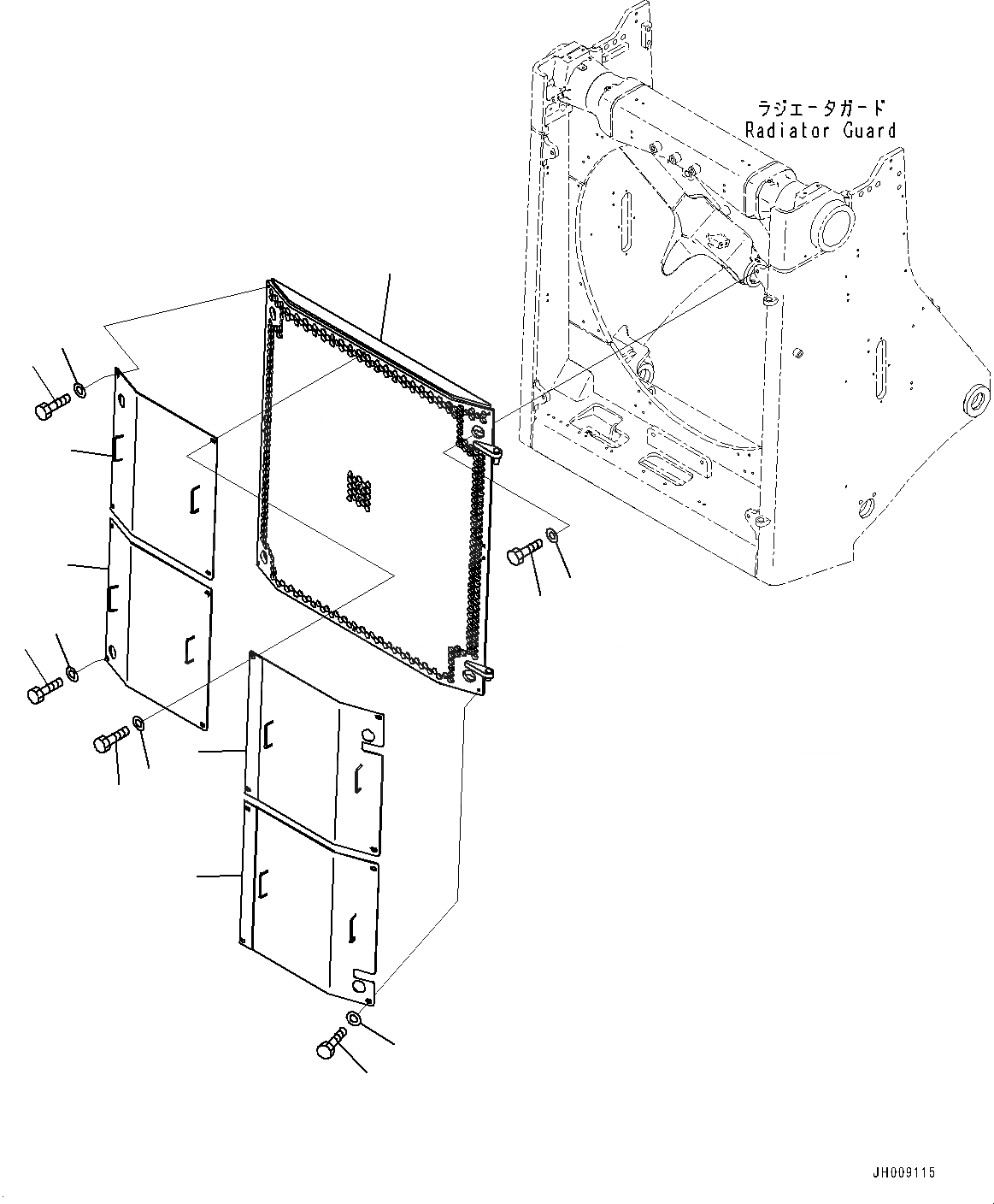 ラジエータガード
Radiator Guard

JH009115