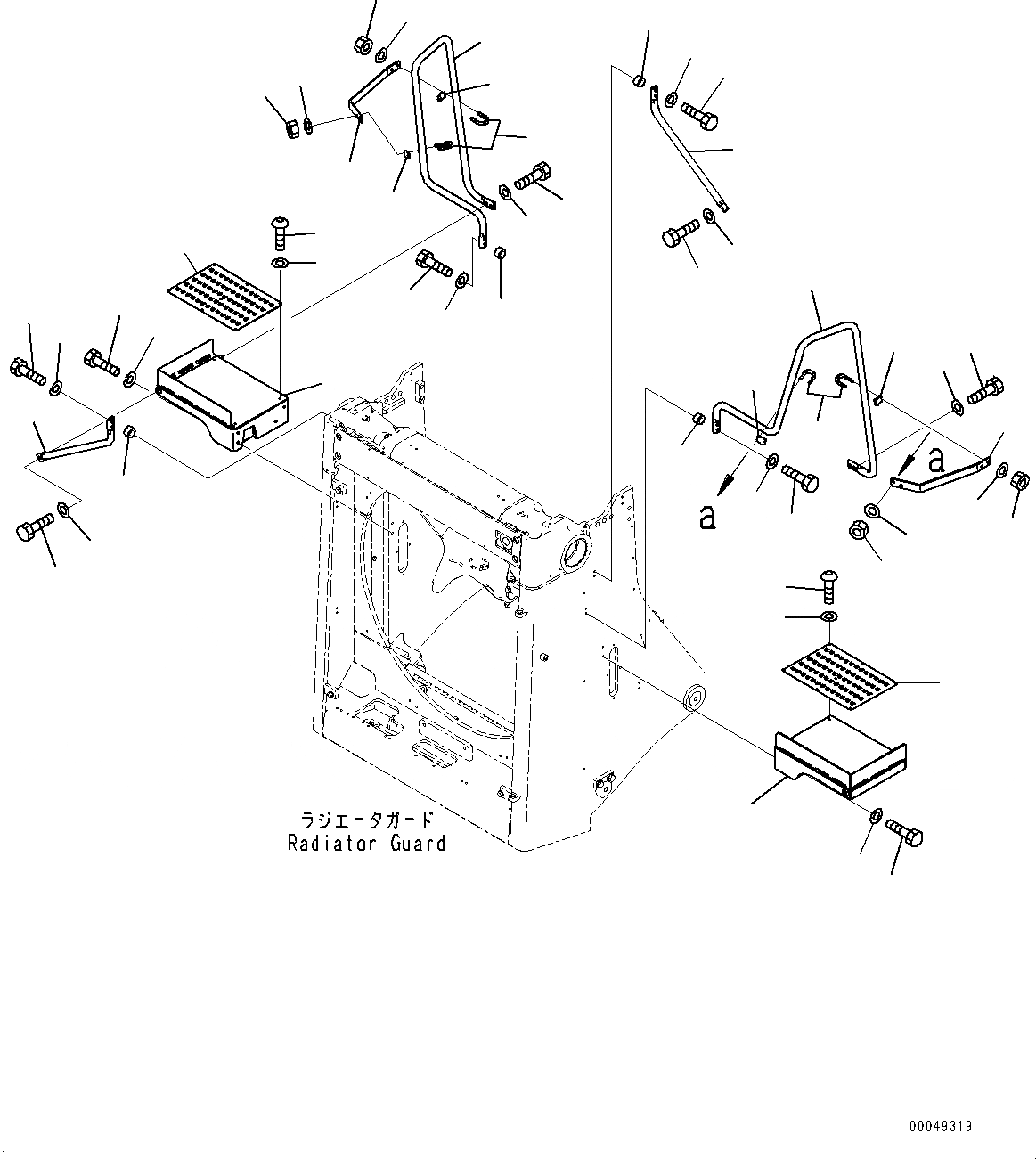 a

a

ラジエータガード
Radiator Guard

00049319