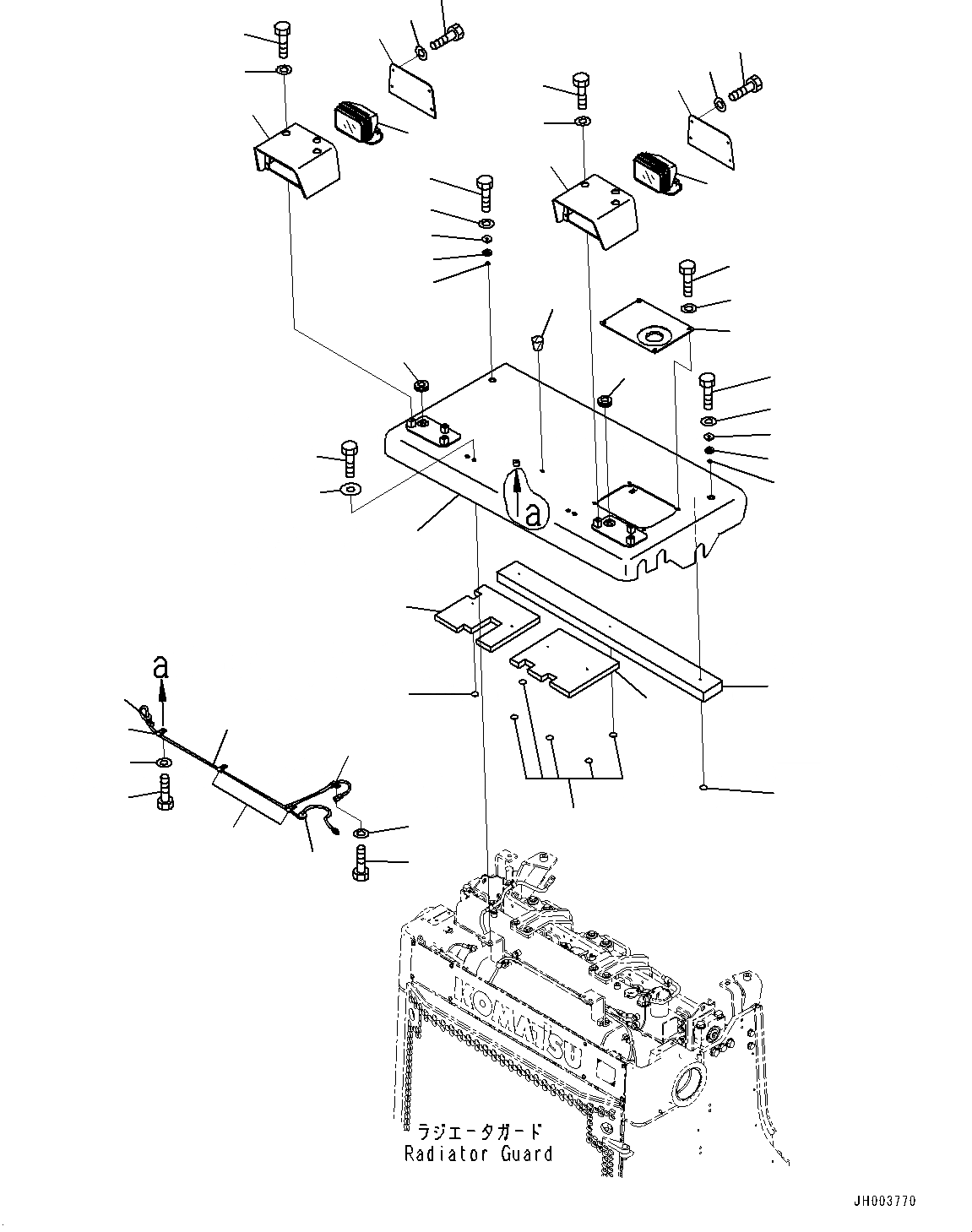 a

a

KOMATSU

ラジエータガード
Radiator Guard

JH003770