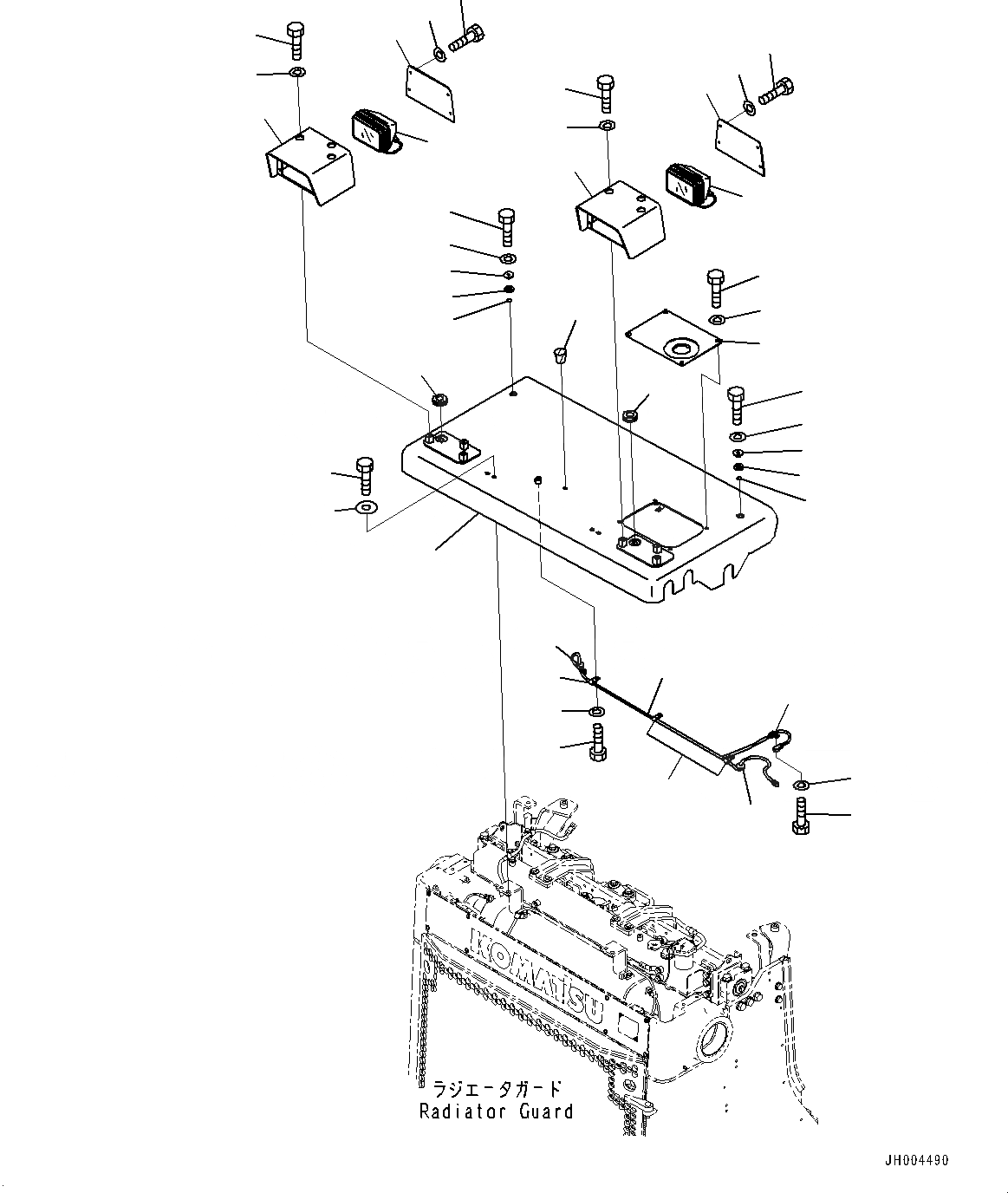 KOMATSU

ラジエータガード
Radiator Guard

JH004490