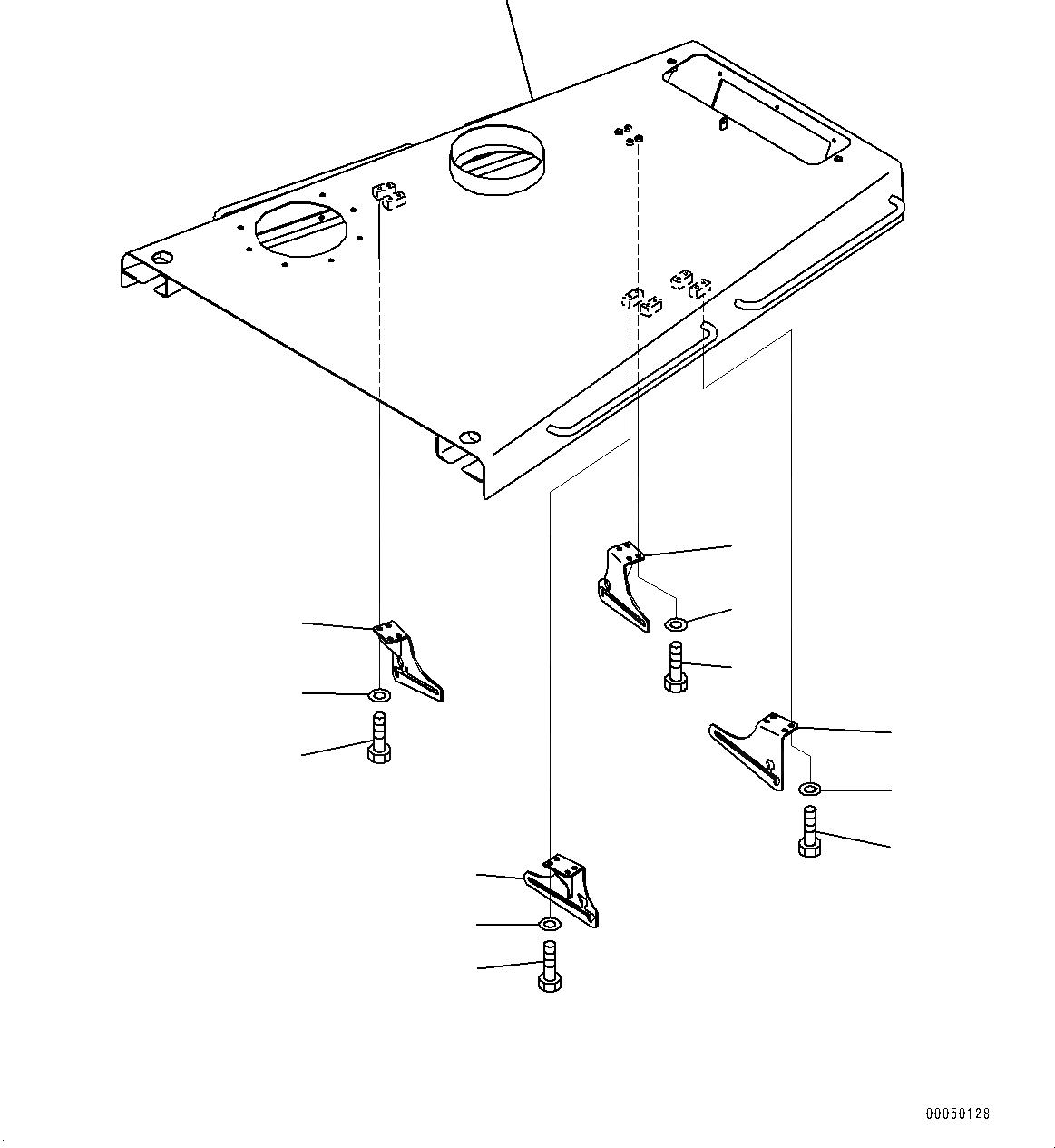 00050128