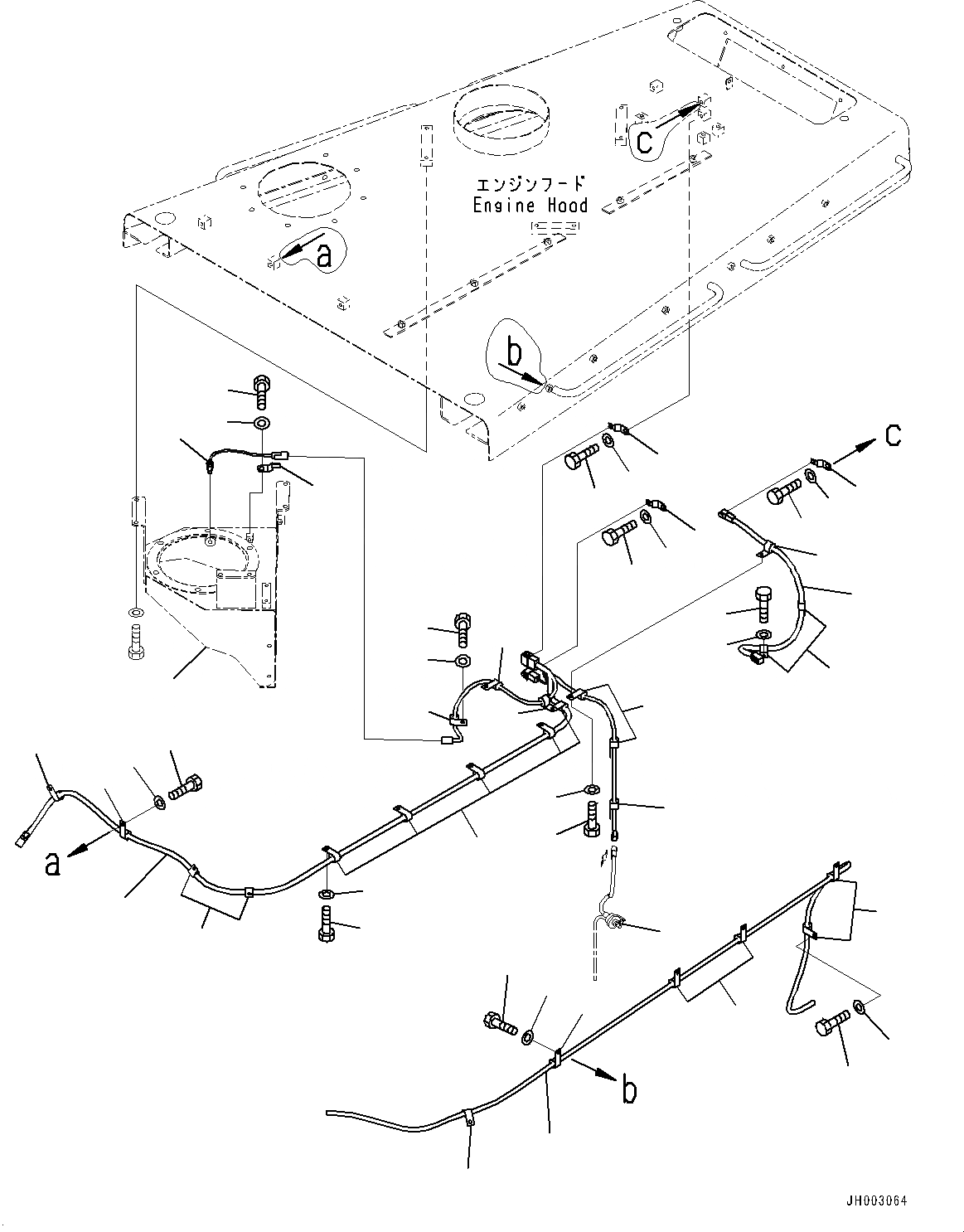 c
エンジンフード
Engine Hood
a
b
c
a
b
JH003064