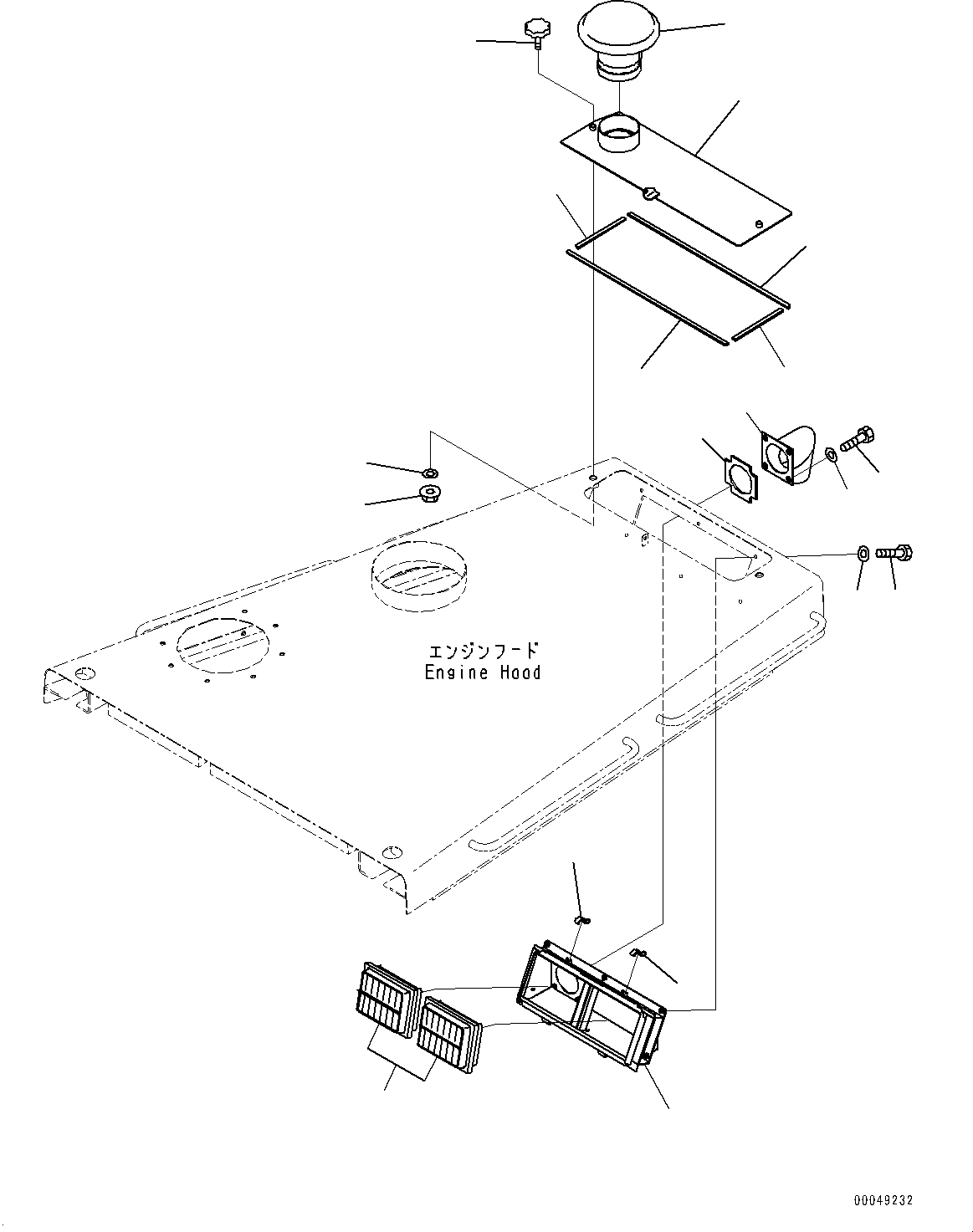 エンジンフード
Engine Hood

00049232