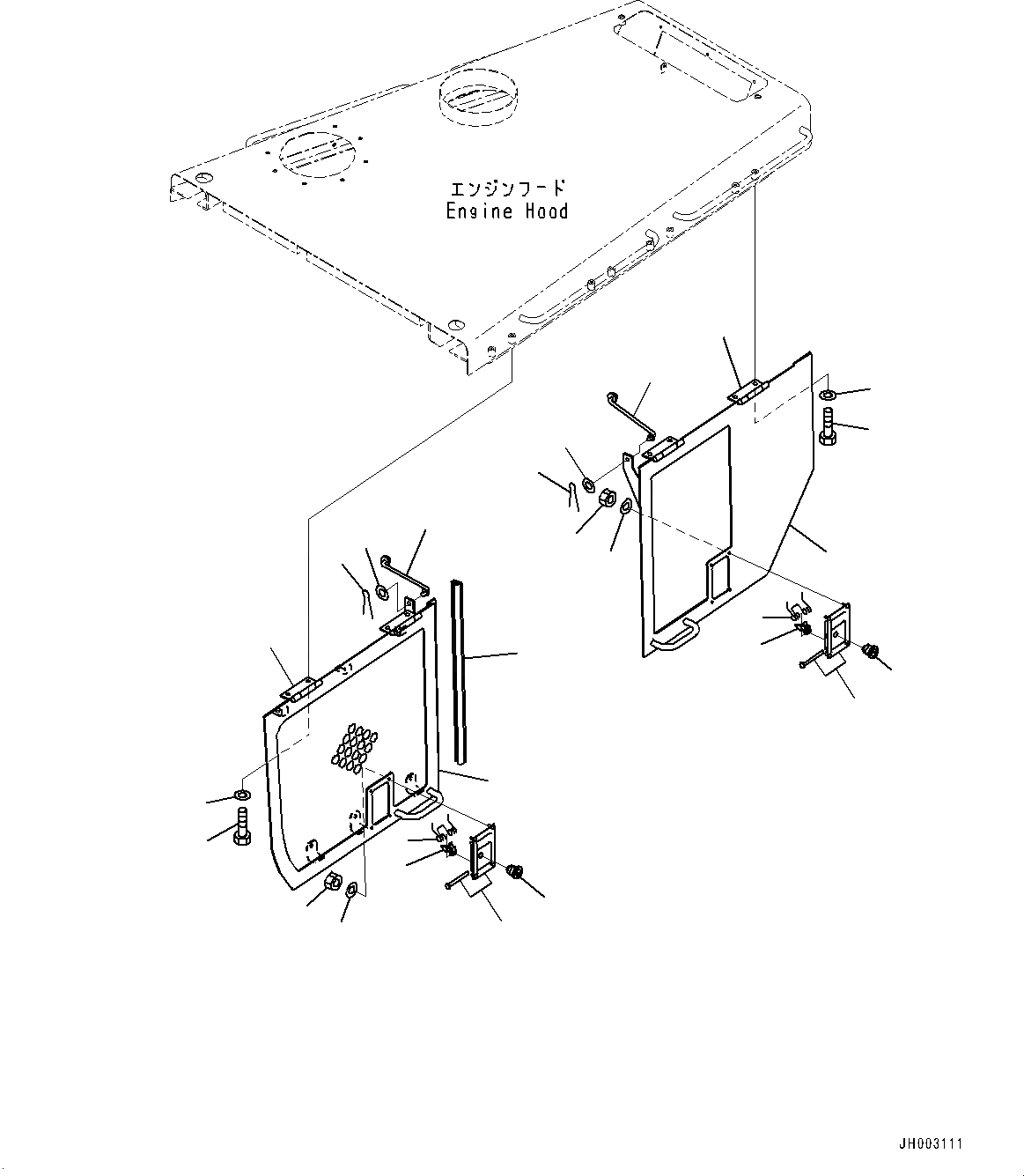 エンジンフード
Engine Hood

JH003111