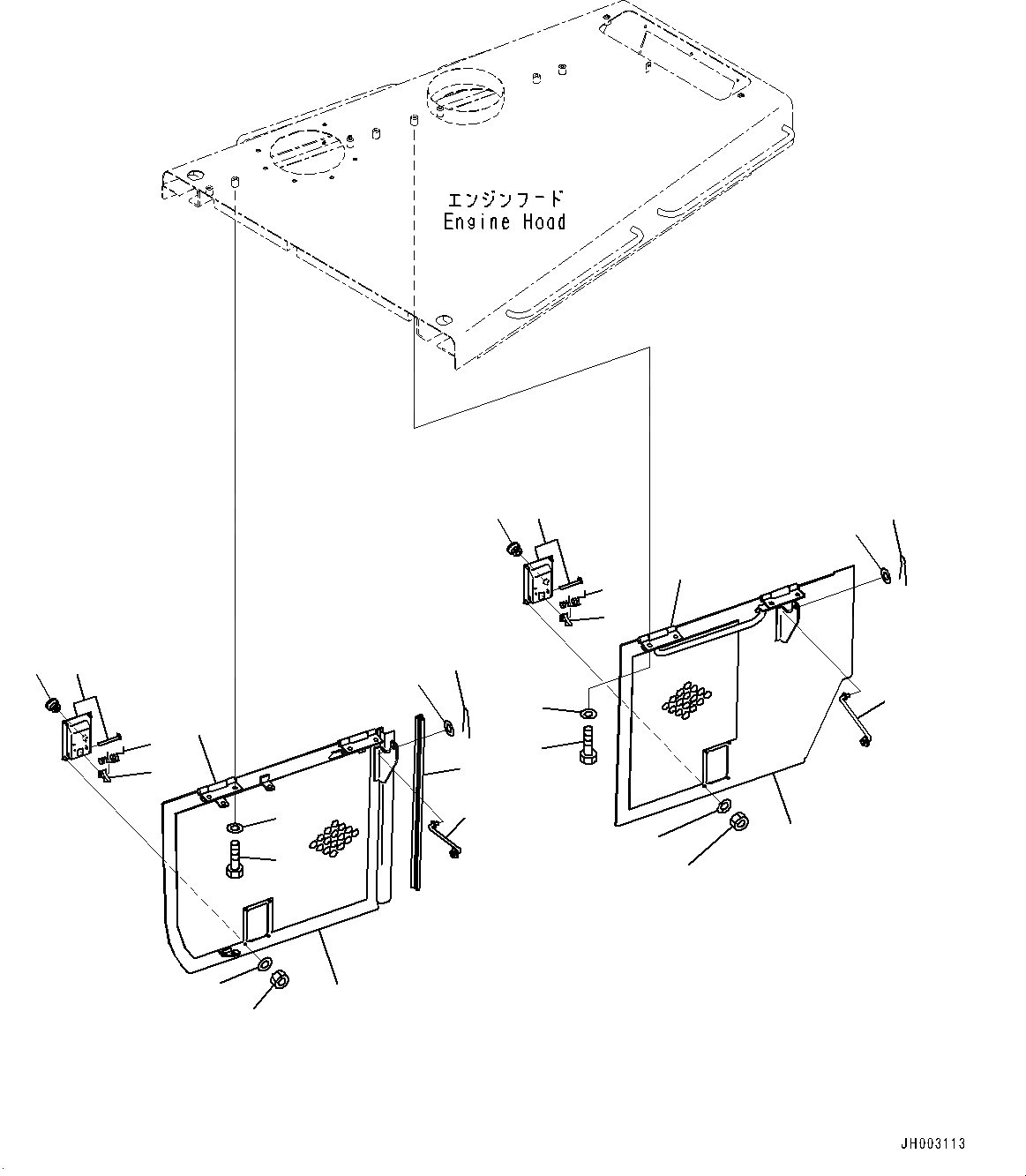 エンジンフード
Engine Hood

JH003113