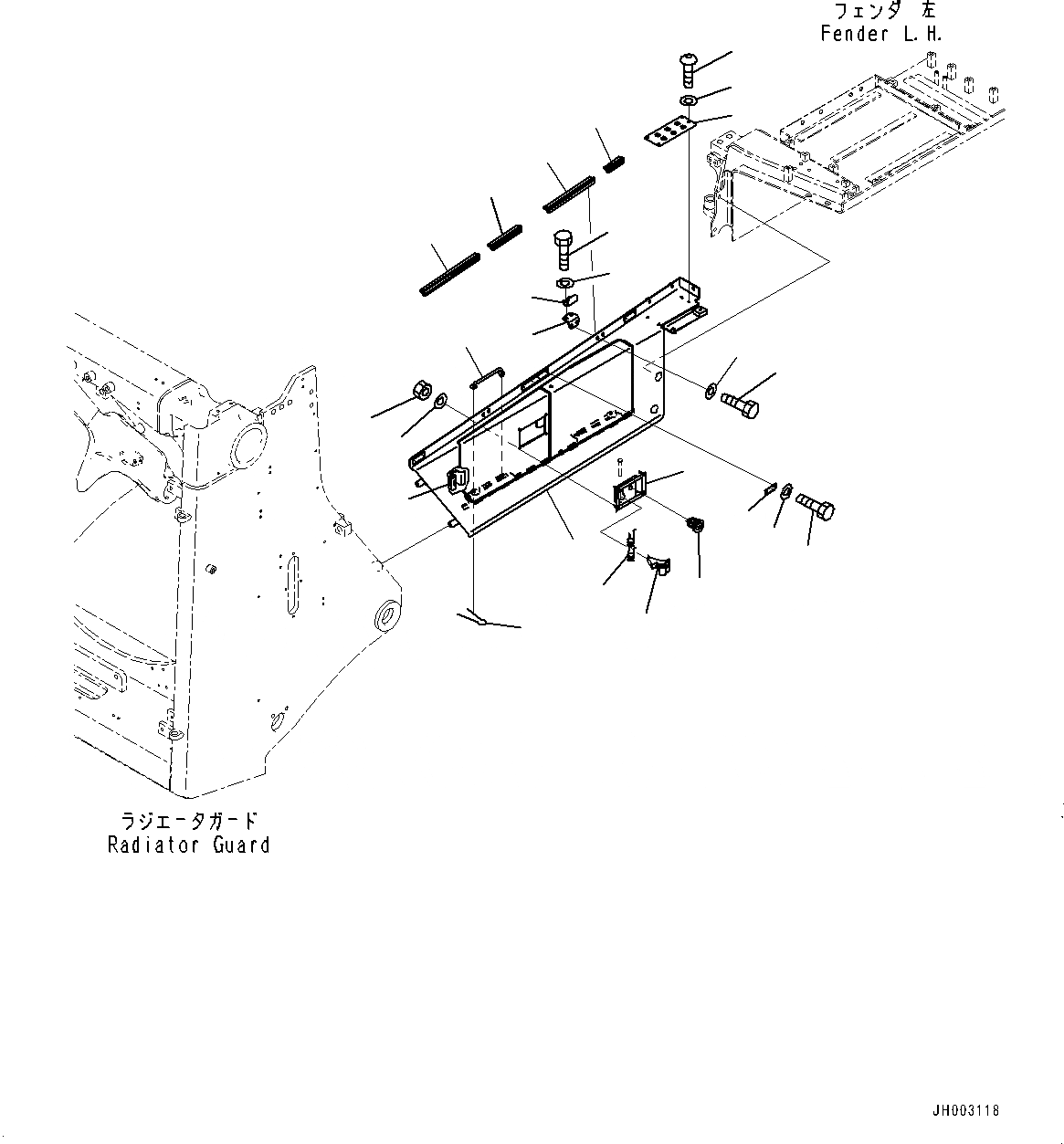 フェンダ 左
Fender L.H.

ラジエータガード
Radiator Guard

JH003118