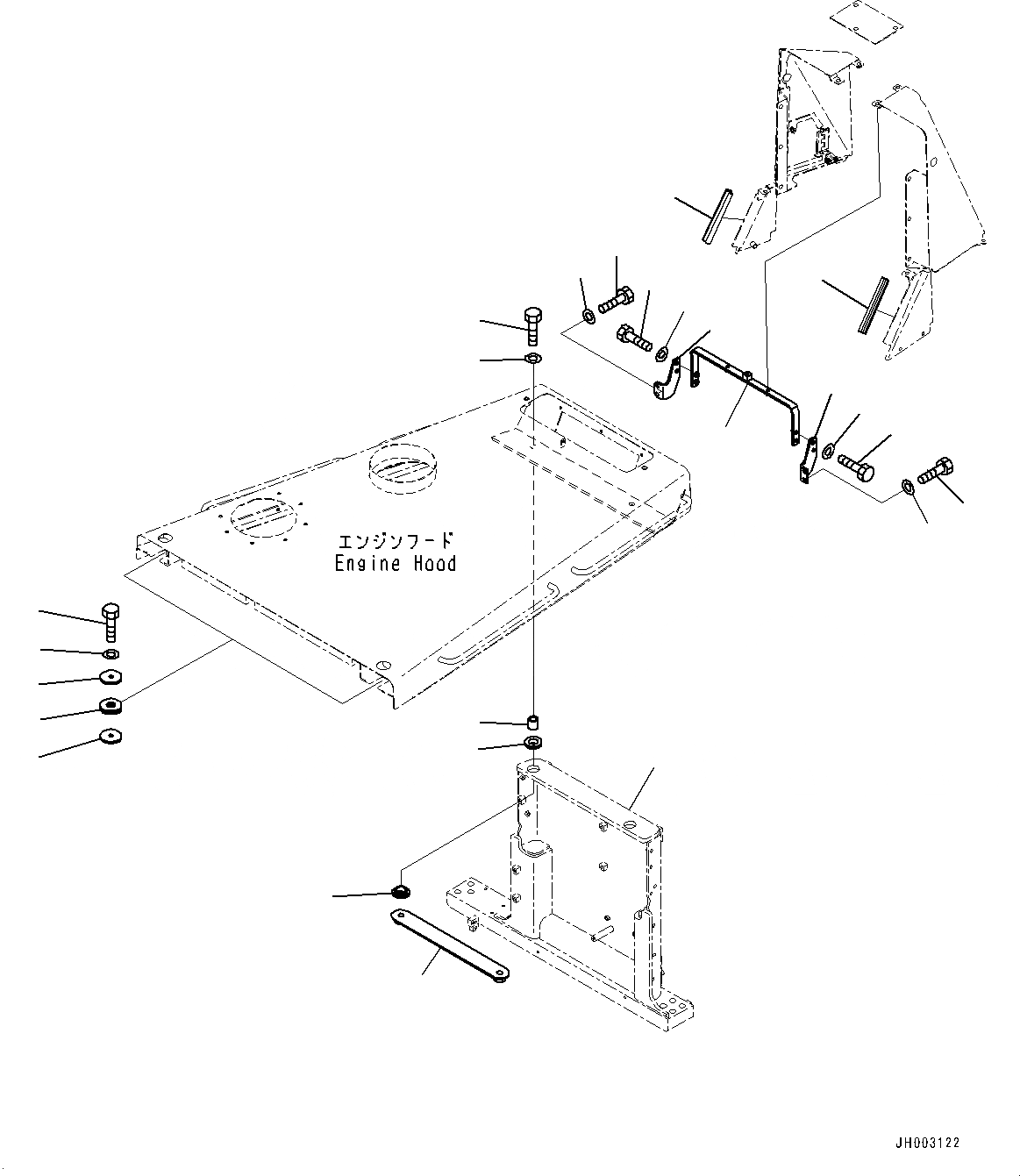 エンジンフード
Engine Hood

JH003122