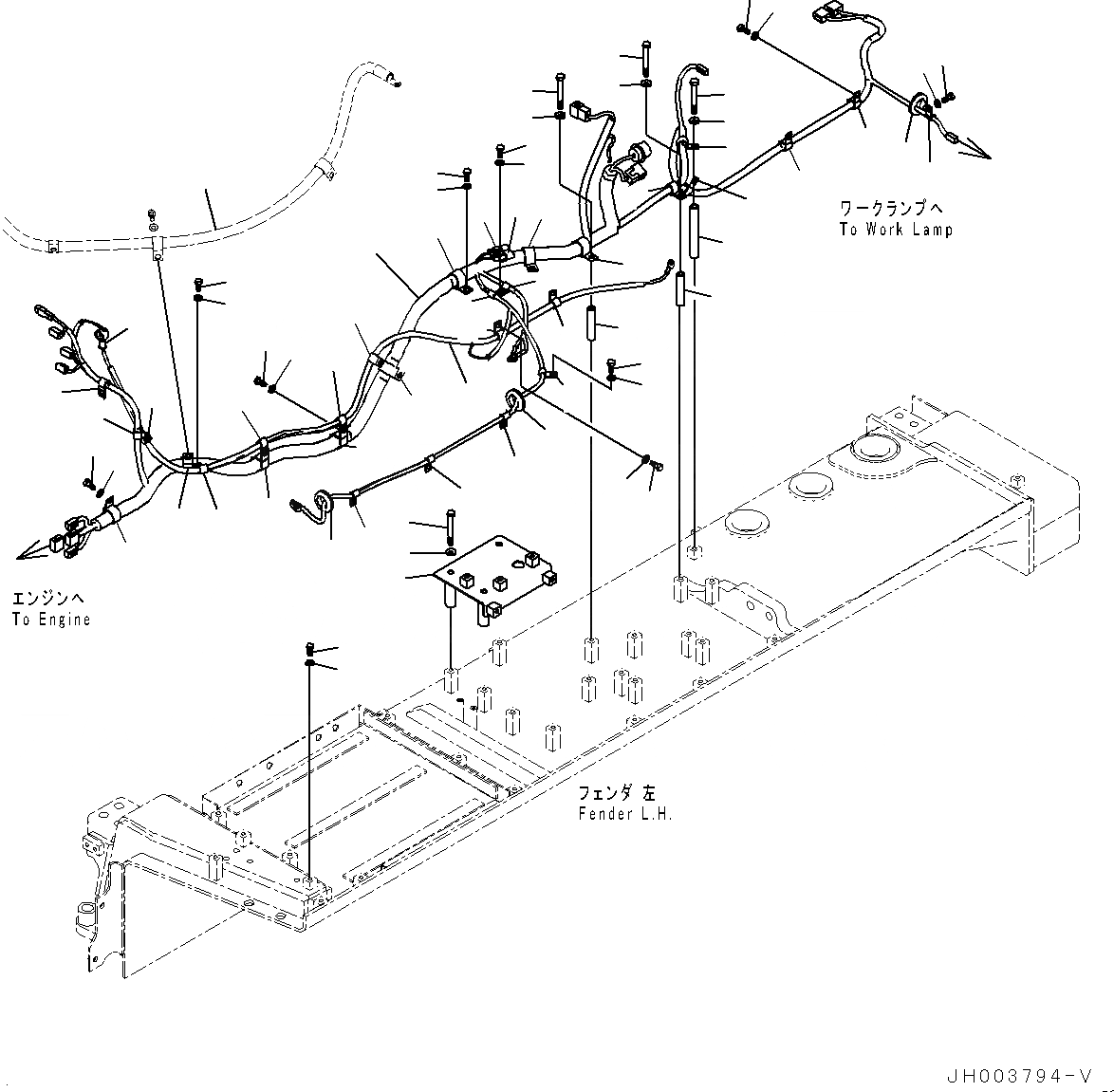 ワークランプへ
To Work Lamp

エンジンへ
To Engine

フェンダ 左
Fender L.H.

JH003794-V