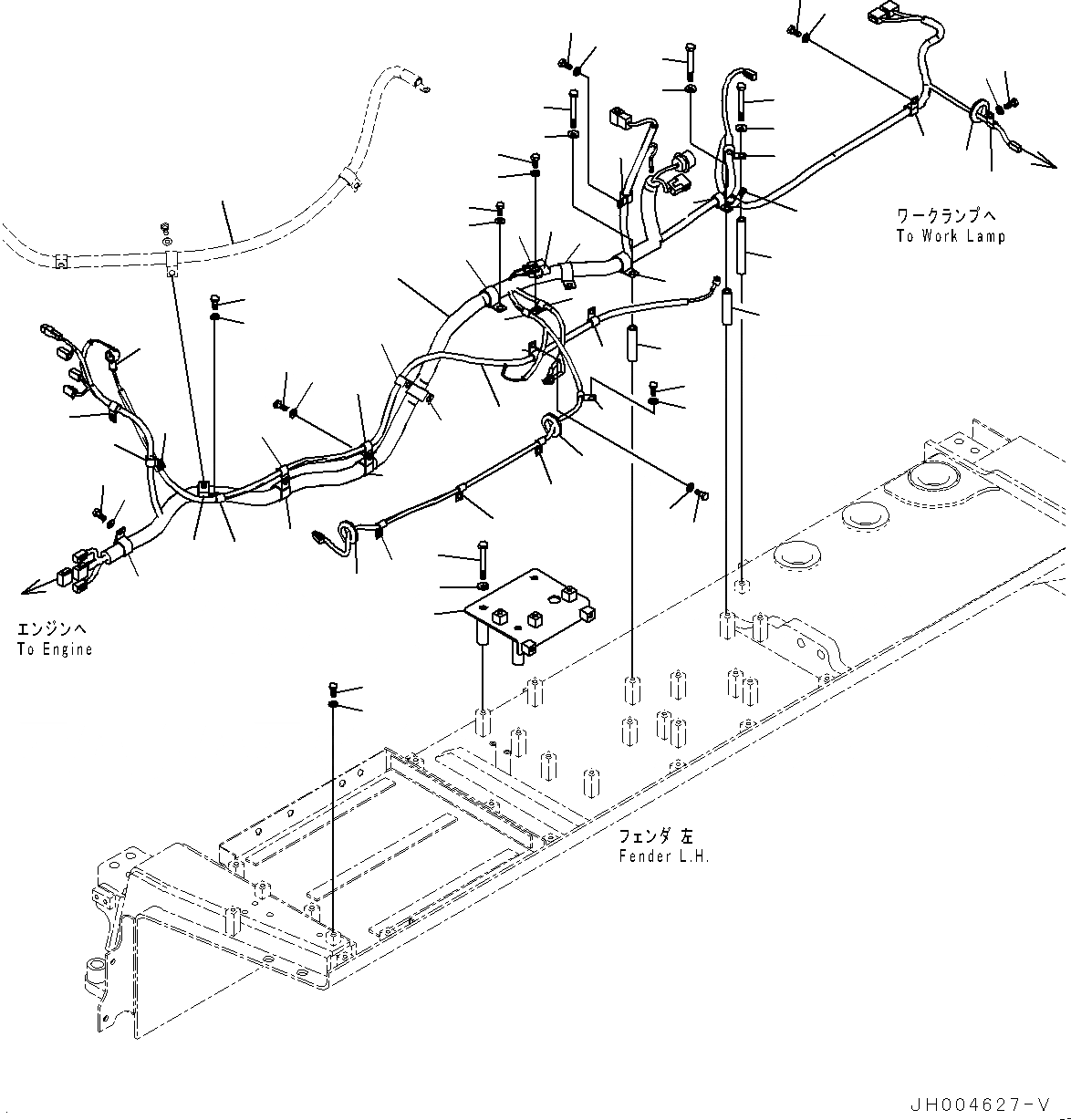 ワークランプへ
To Work Lamp

エンジンへ
To Engine

フェンダ 左
Fender L.H.

JH004627-V