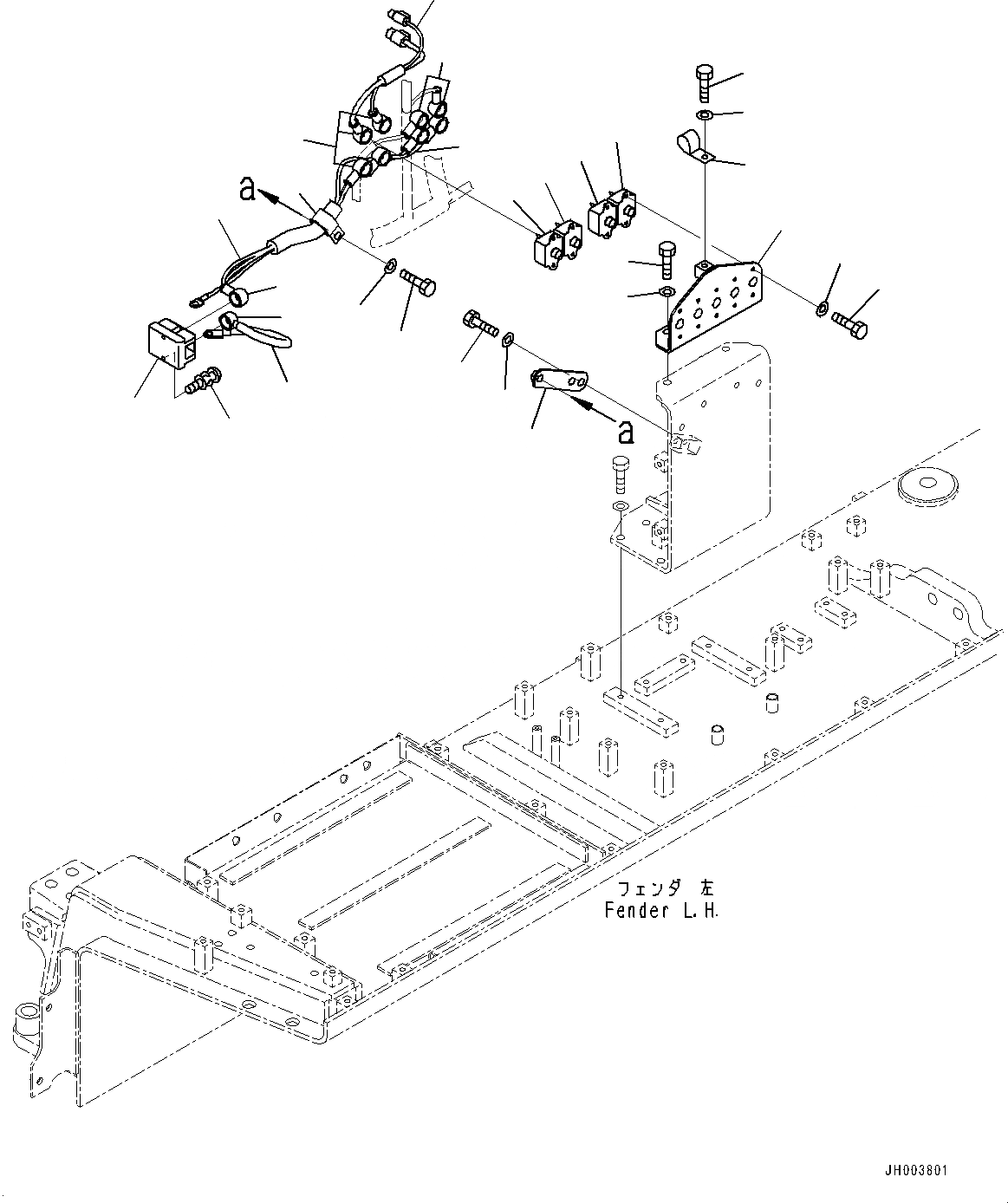 a

a

フェンダ 左
Fender L.H.

JH003801