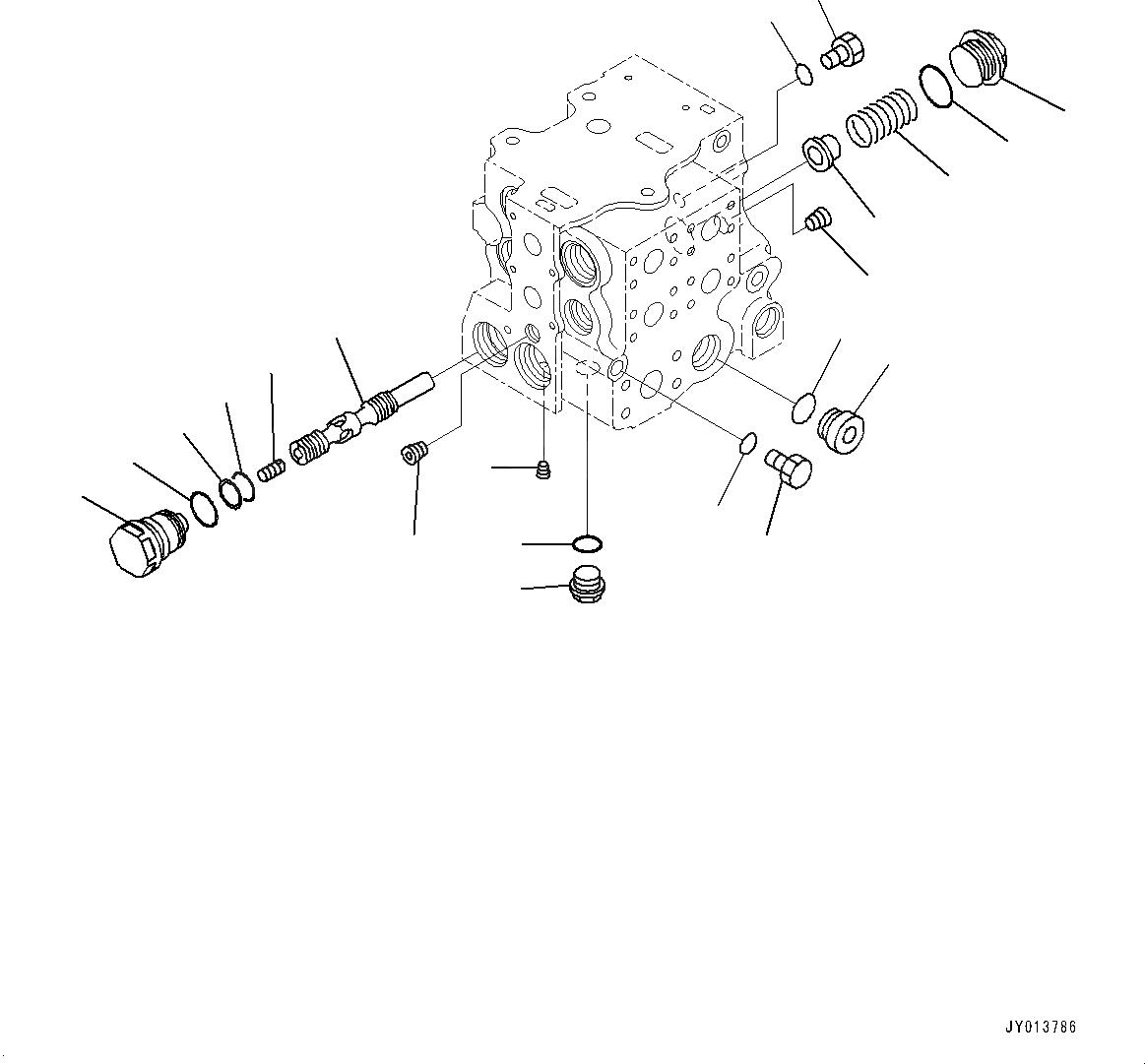 JY013786