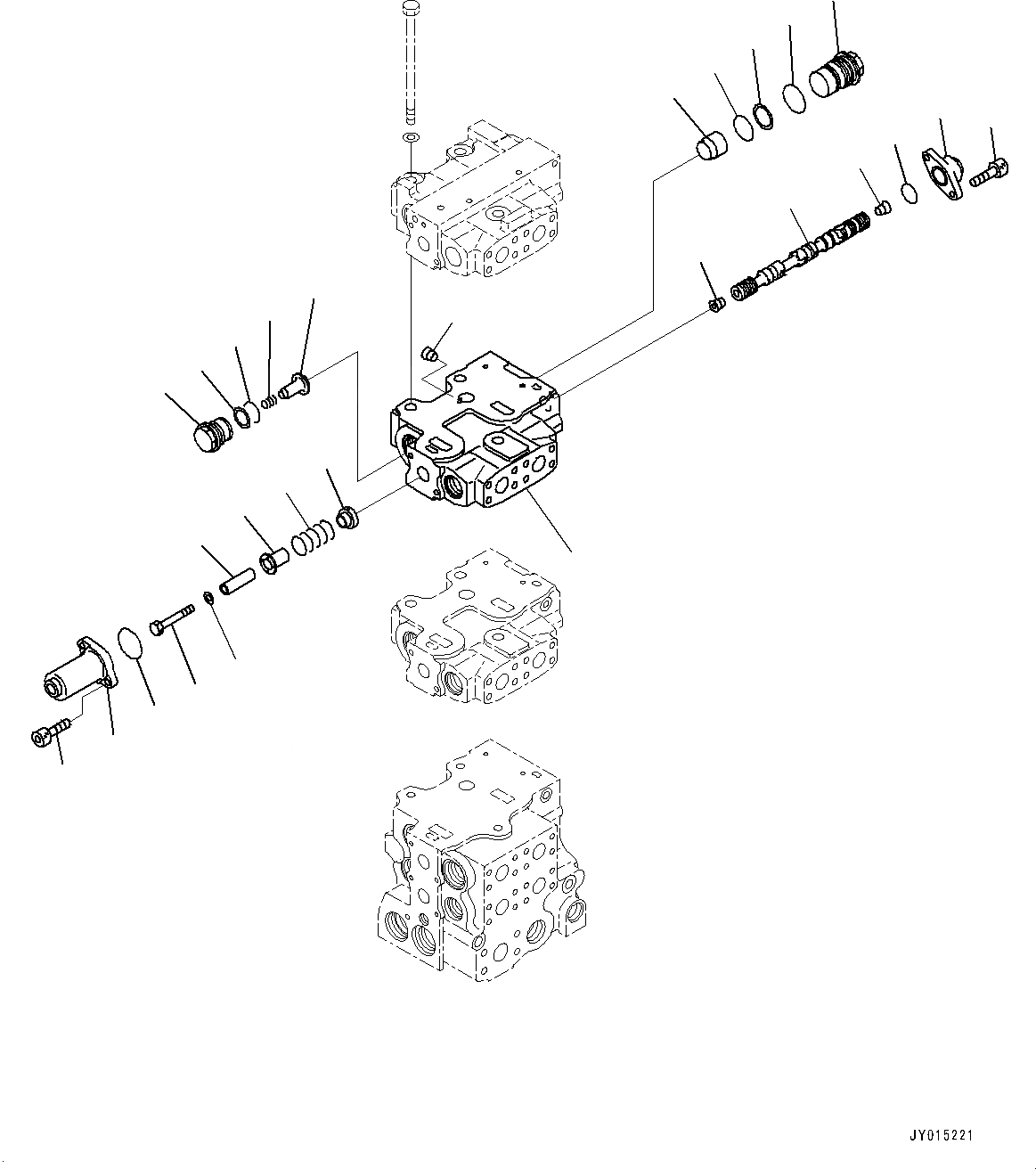 JY015221