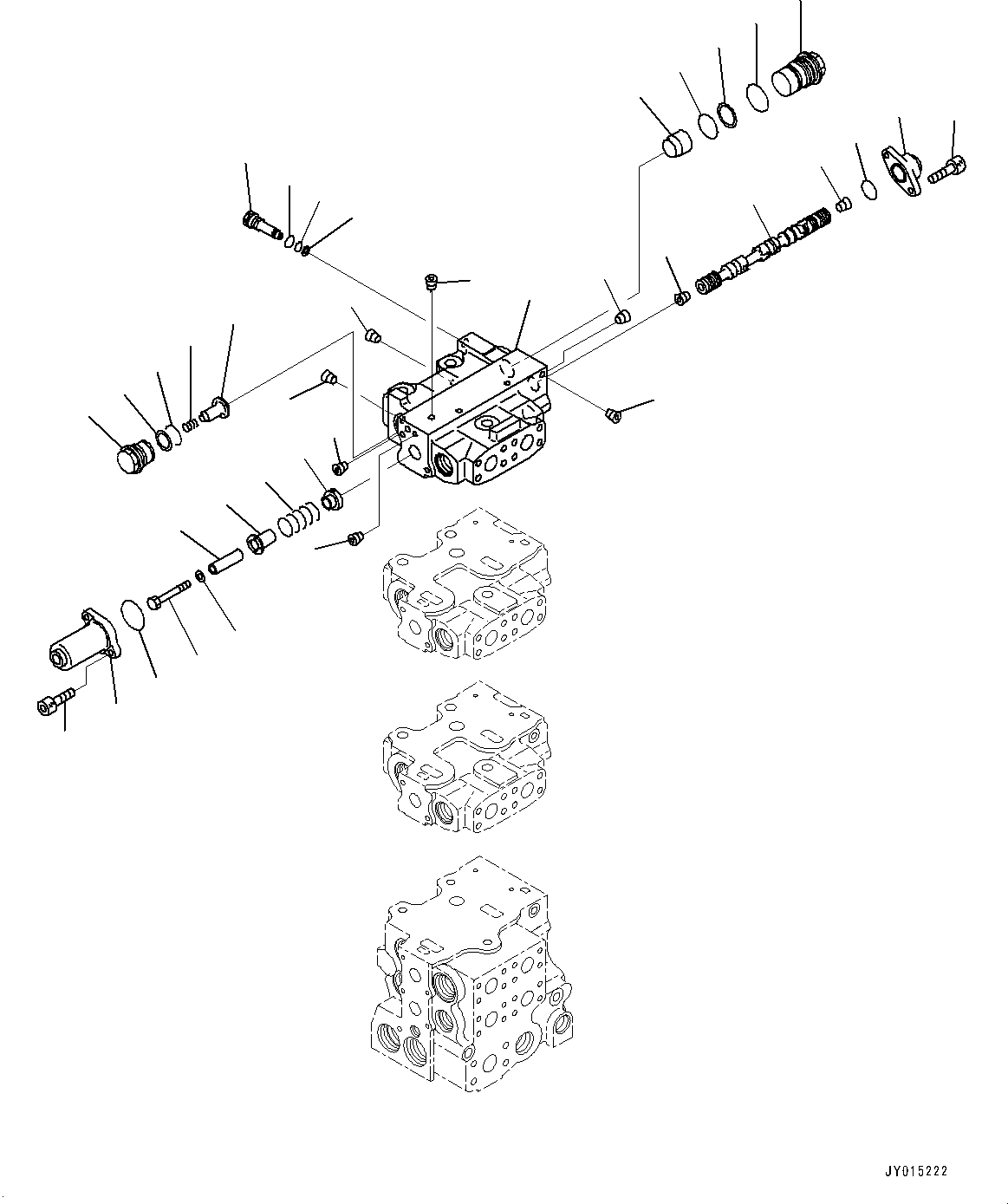 JY015222