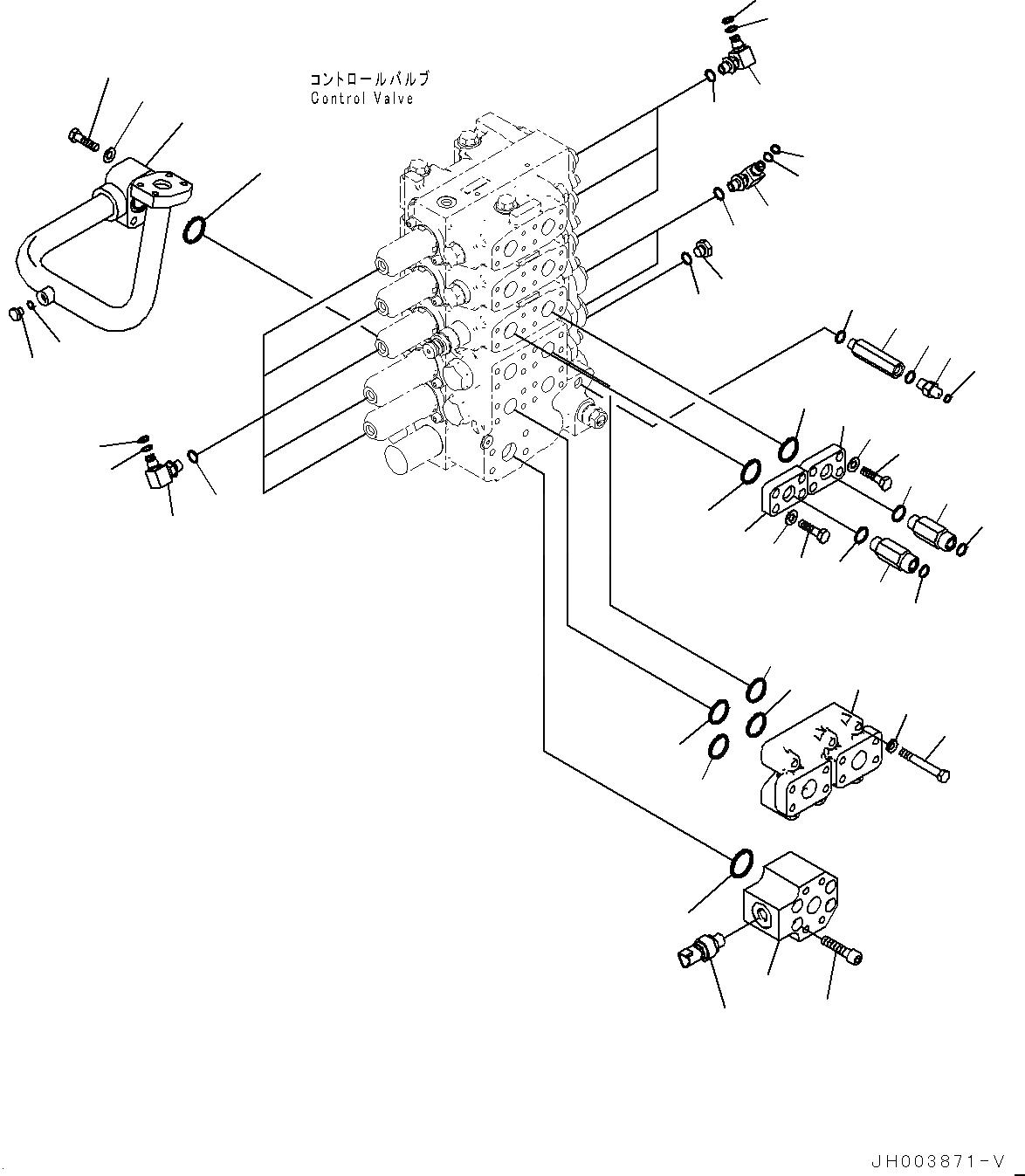 コントロールバルブ
Control Valve

JH003871-V