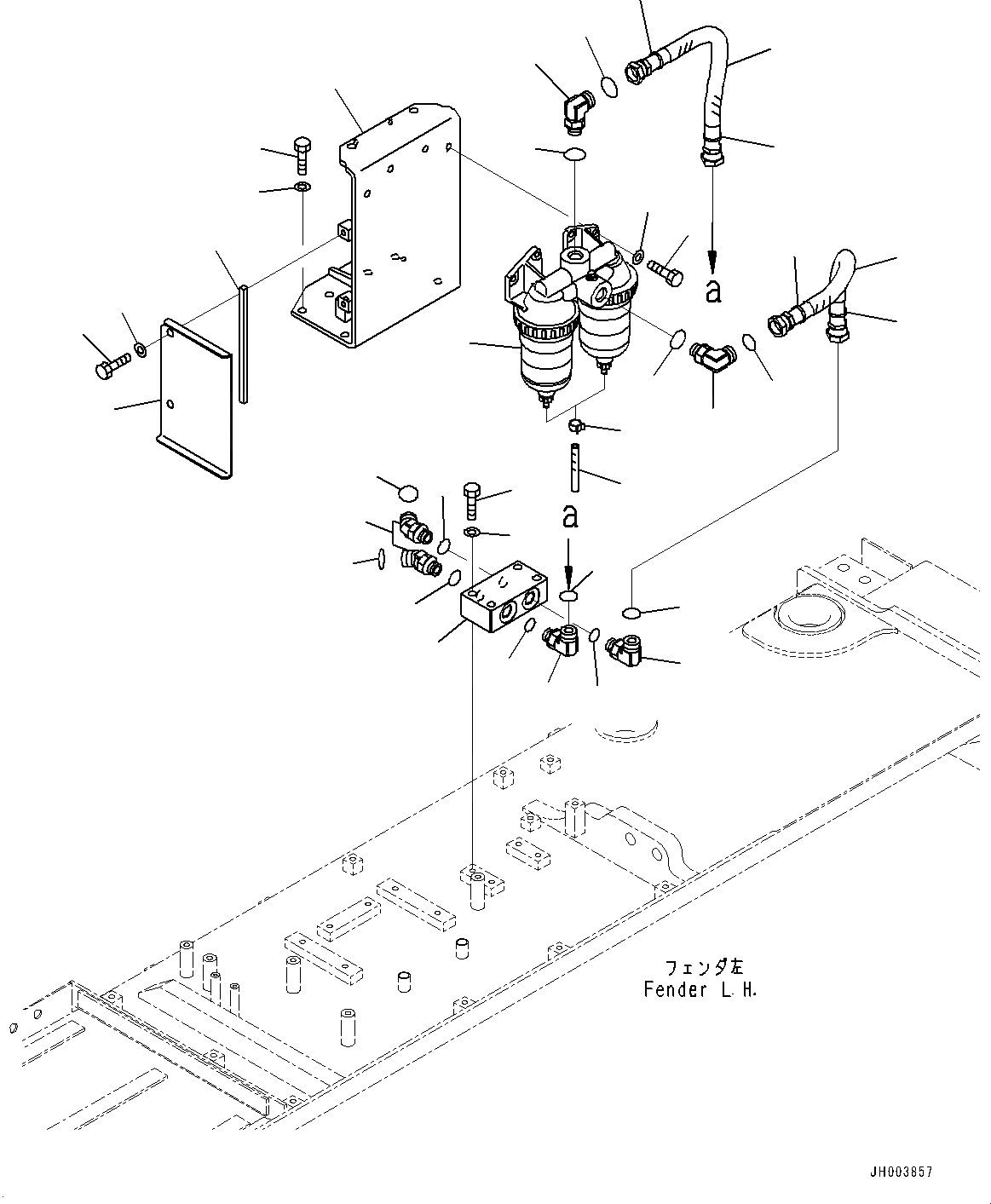 a

a

フェンダ左
Fender L.H.

JH003857