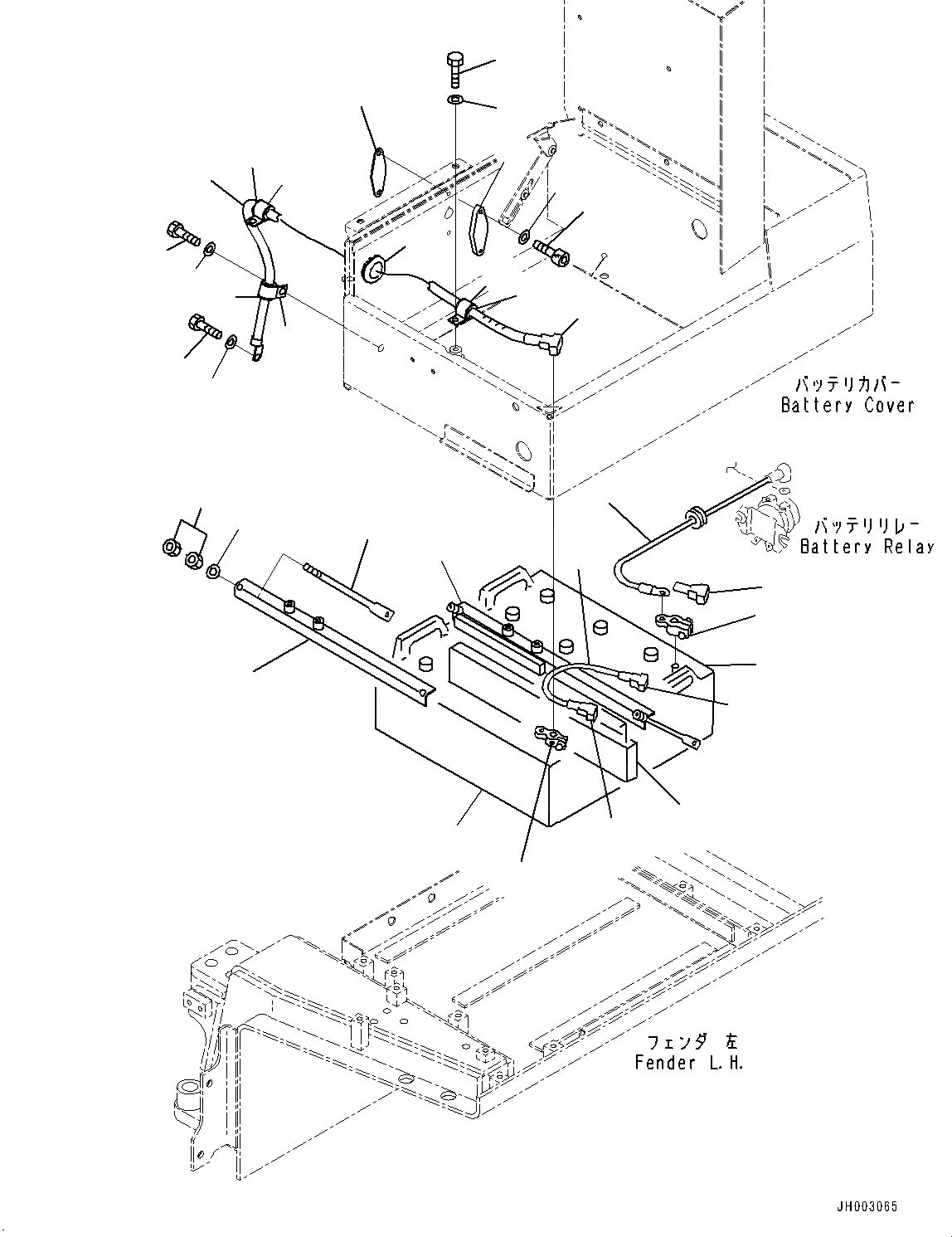 バッテリカバー
Battery Cover

バッテリリレー
Battery Relay

フェンダ 左
Fender L.H.

JH003065