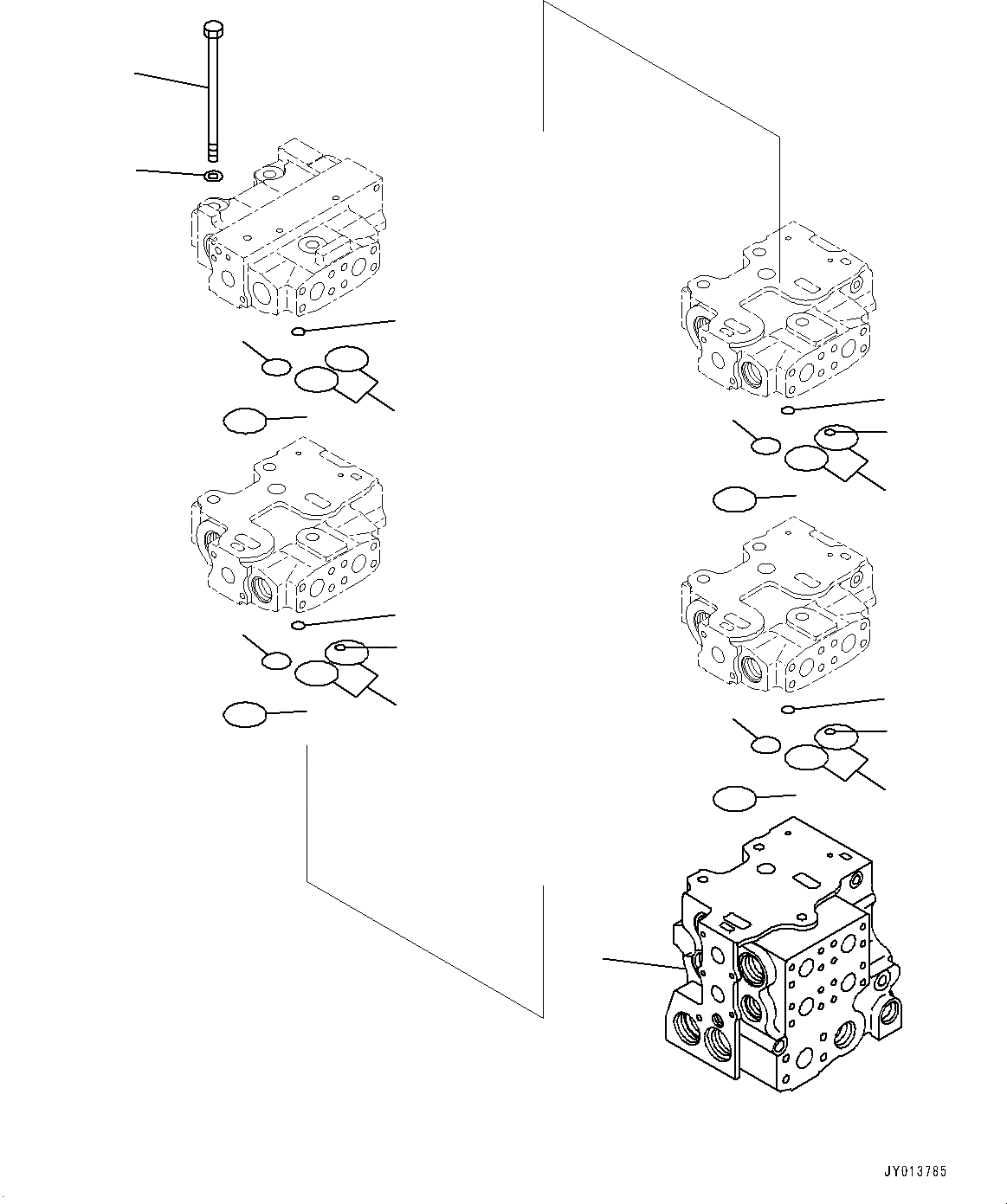 JY013785