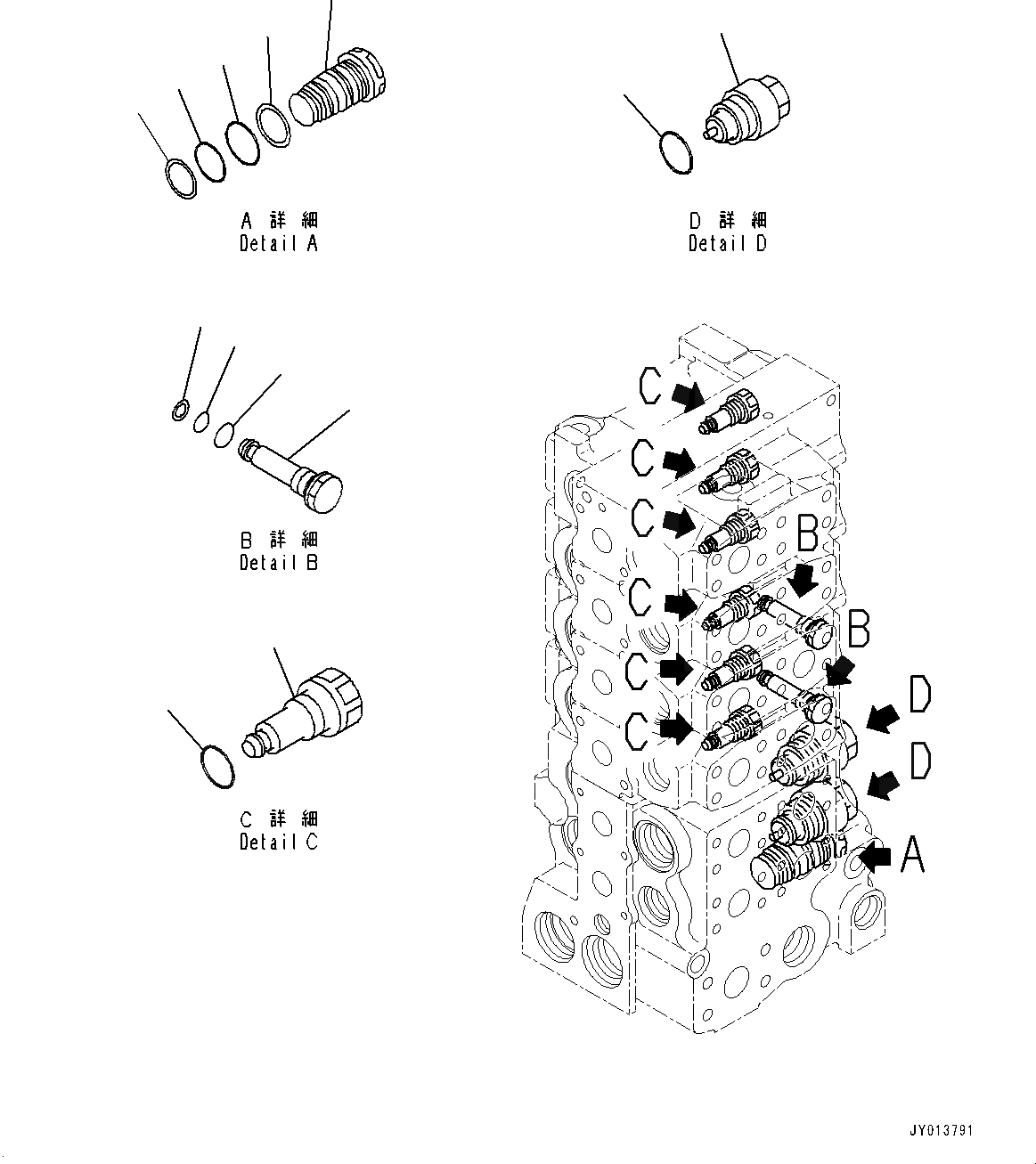 A 詳 細
Detail A

D 詳 細
Detail D

B 詳 細
Detail B

C 詳 細
Detail C

C
C
C
B
C
B
C
D
C
D
A

JY013791