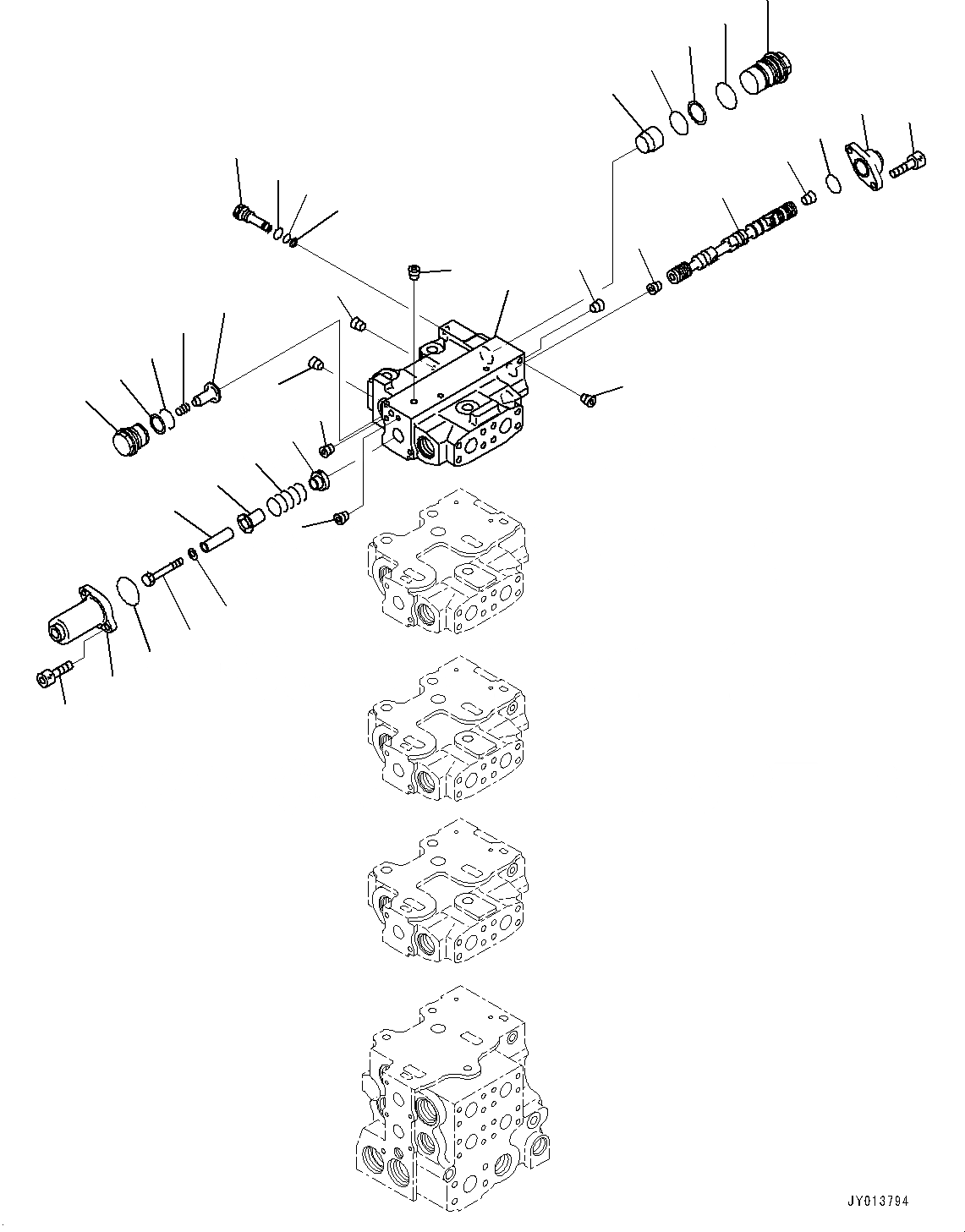 JY013794