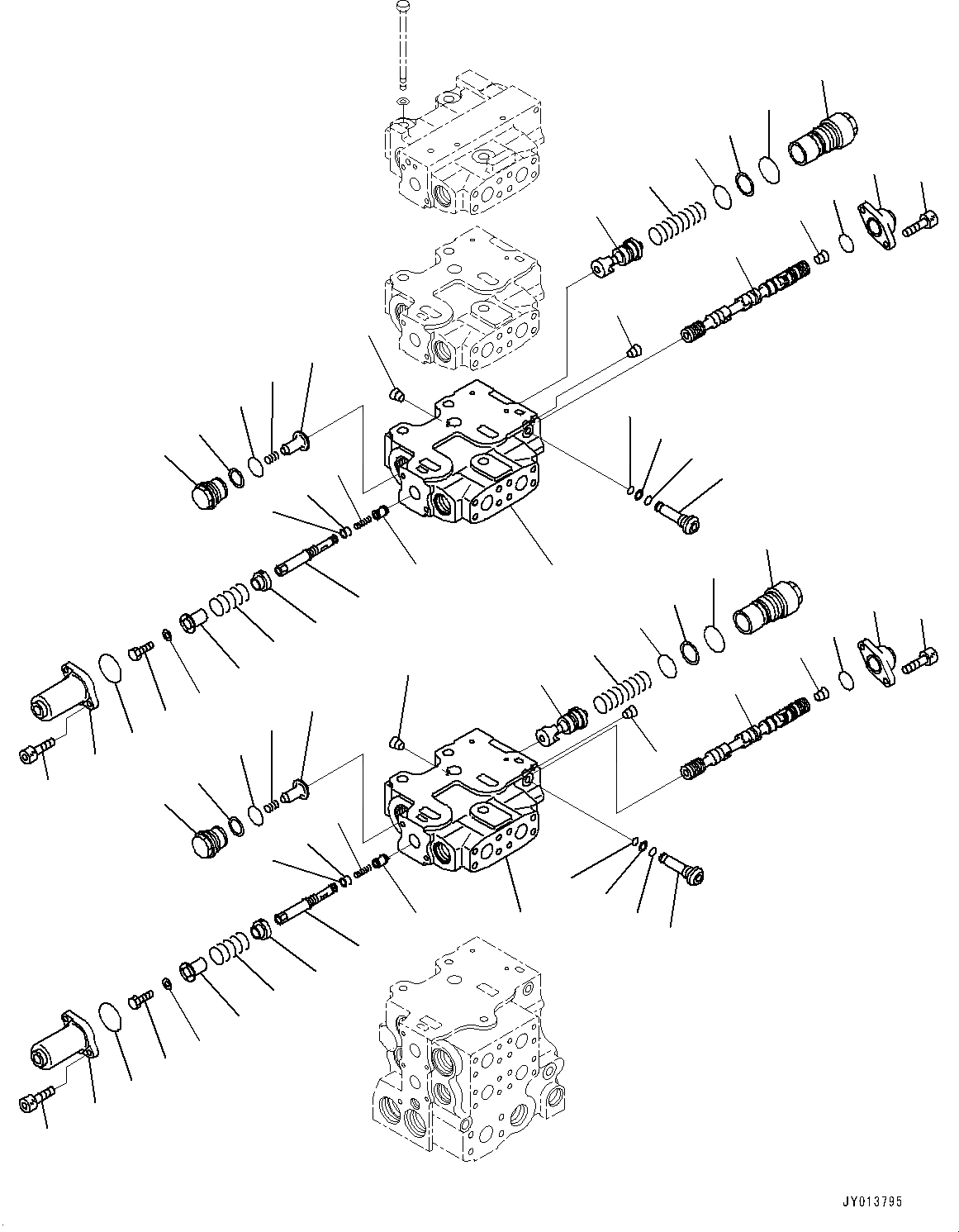 JY013795