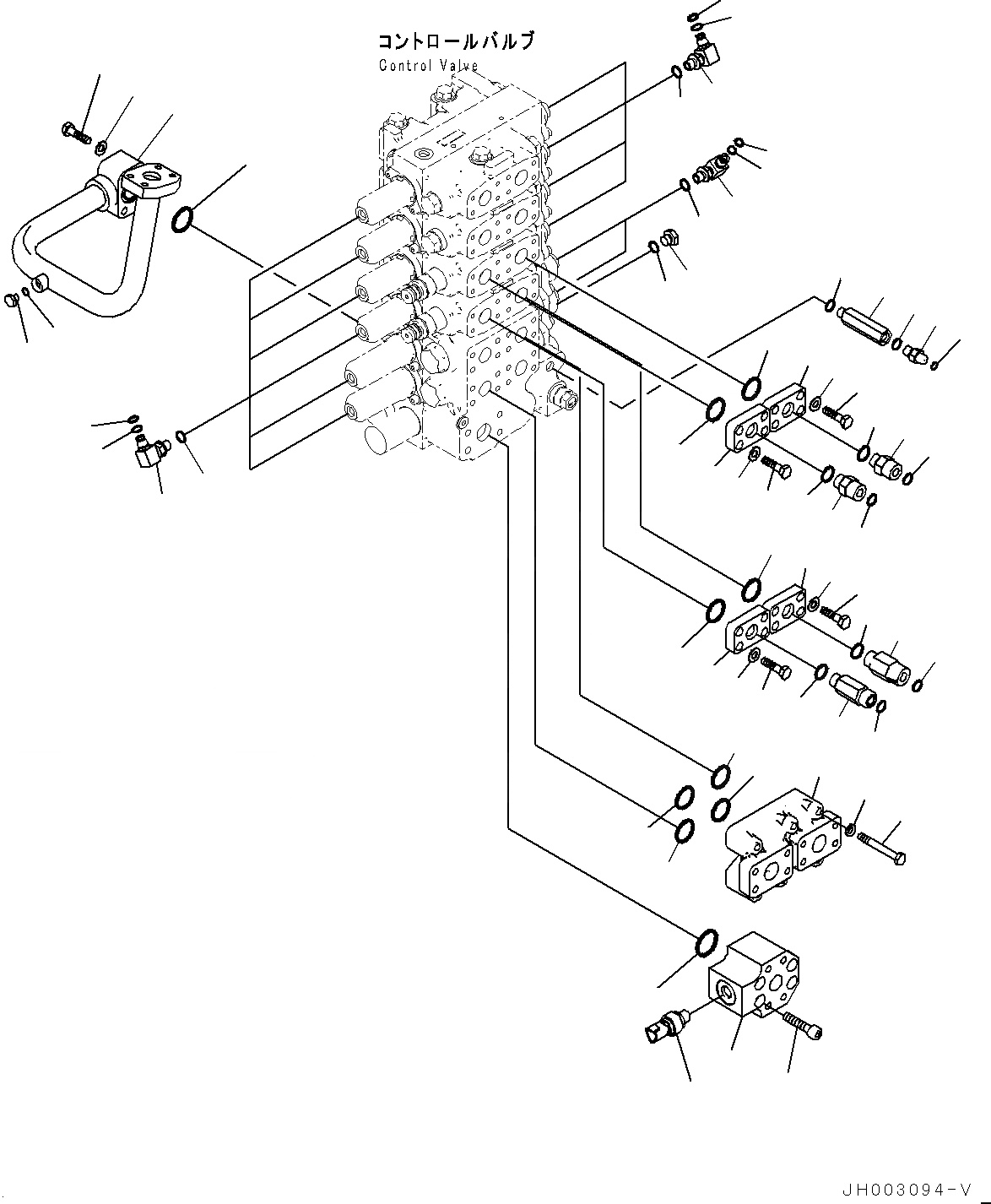 コントロールバルブ
Control Valve

JH003094-V