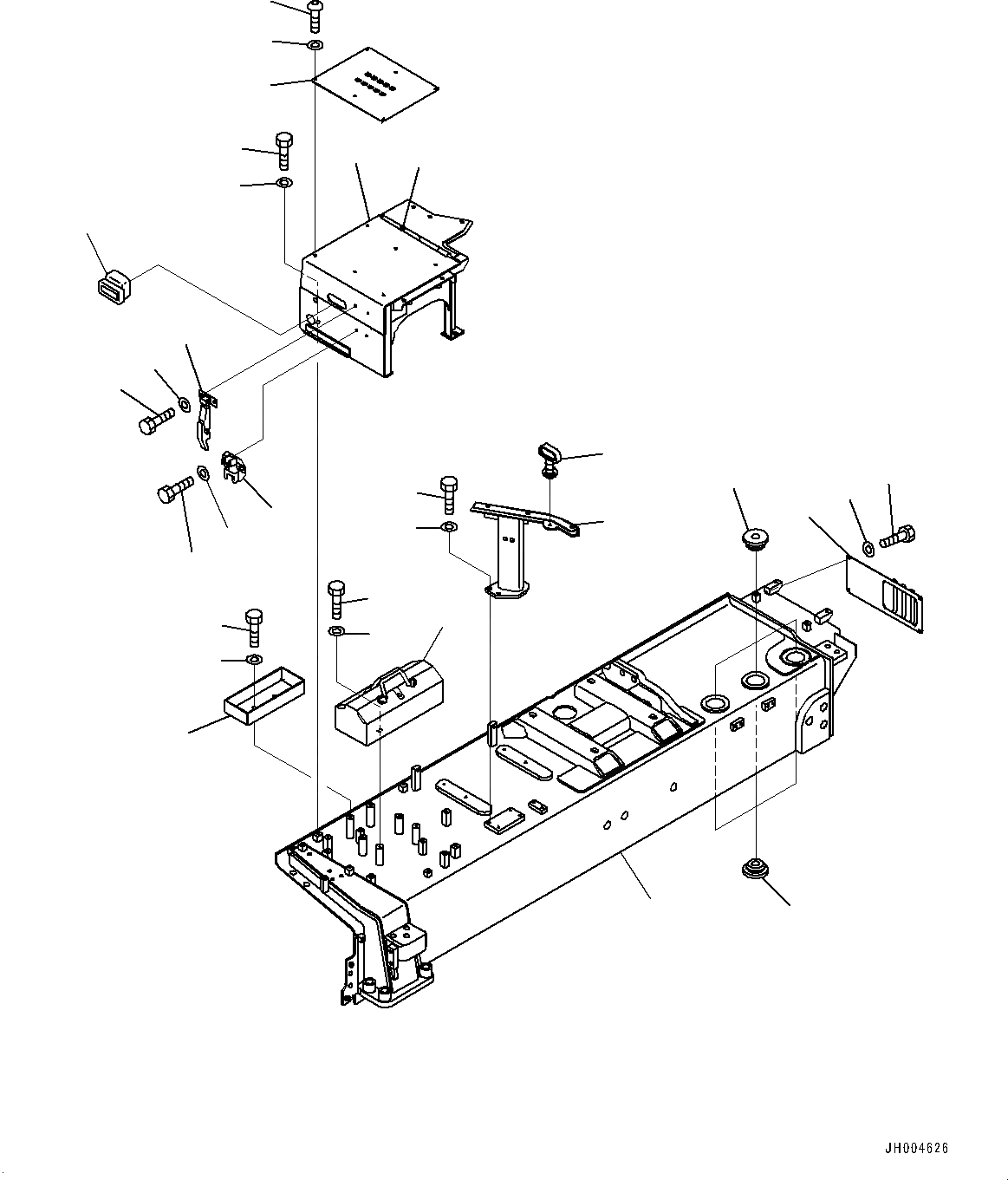 JH004626