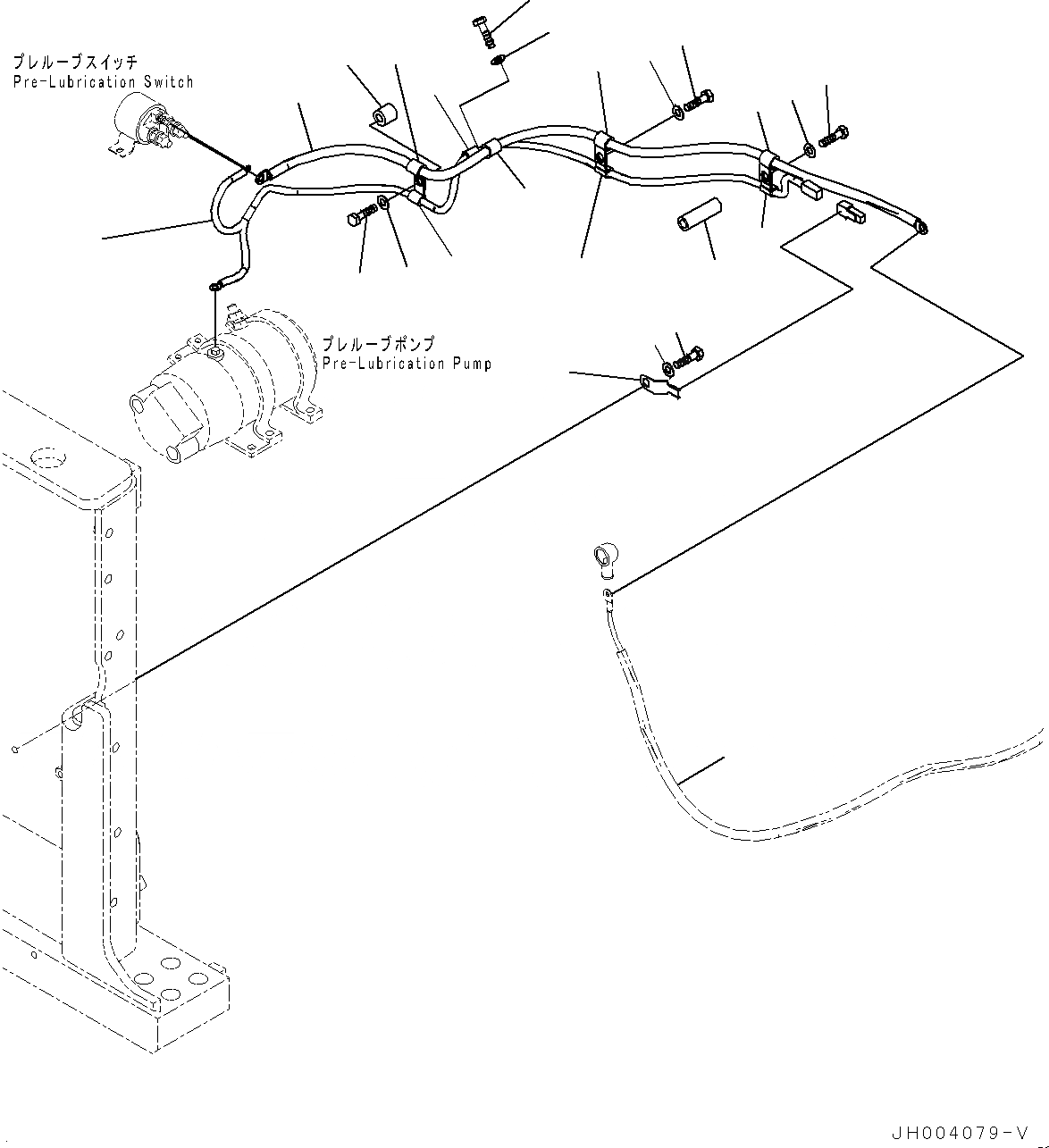 プレルーブスイッチ
Pre-Lubrication Switch

プレルーブポンプ
Pre-Lubrication Pump

JH004079-V