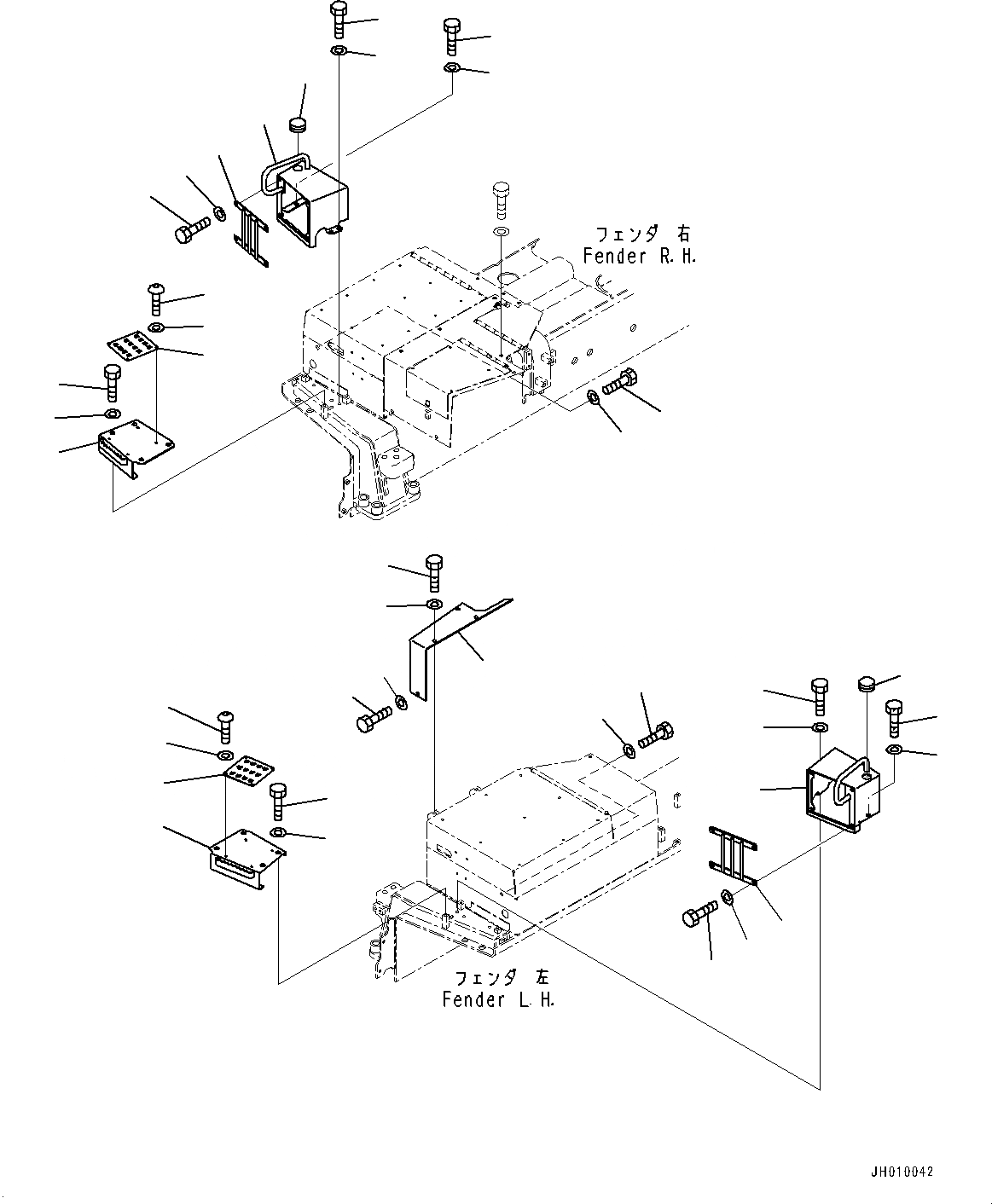 フェンダ 右
Fender R.H.

フェンダ 左
Fender L.H.

JH010042