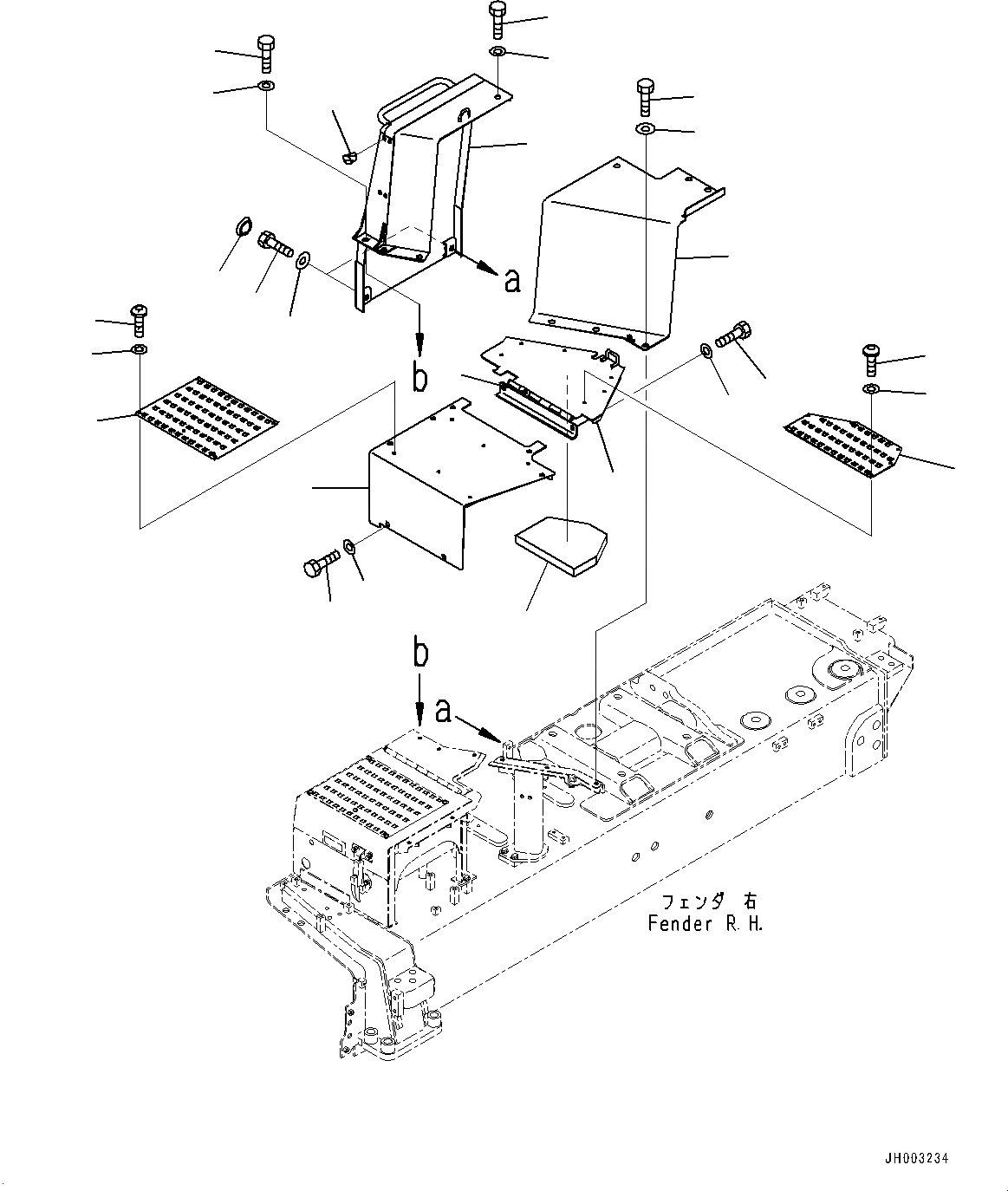 a

b

b

a

フェンダ 右
Fender R.H.

JH003234