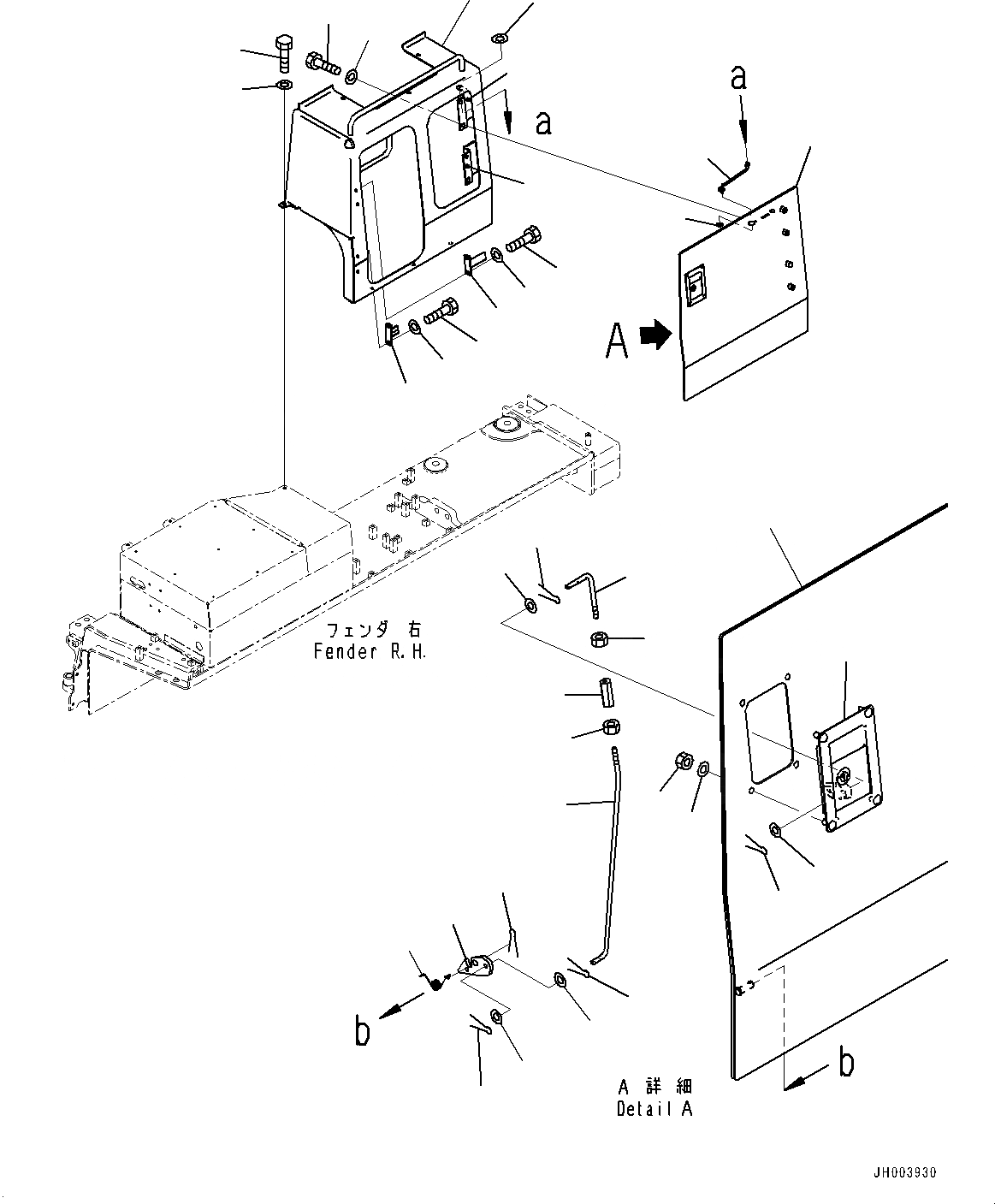 a

a

A

フェンダ 右
Fender R.H.

b

b

A 詳細
Detail A

JH003930