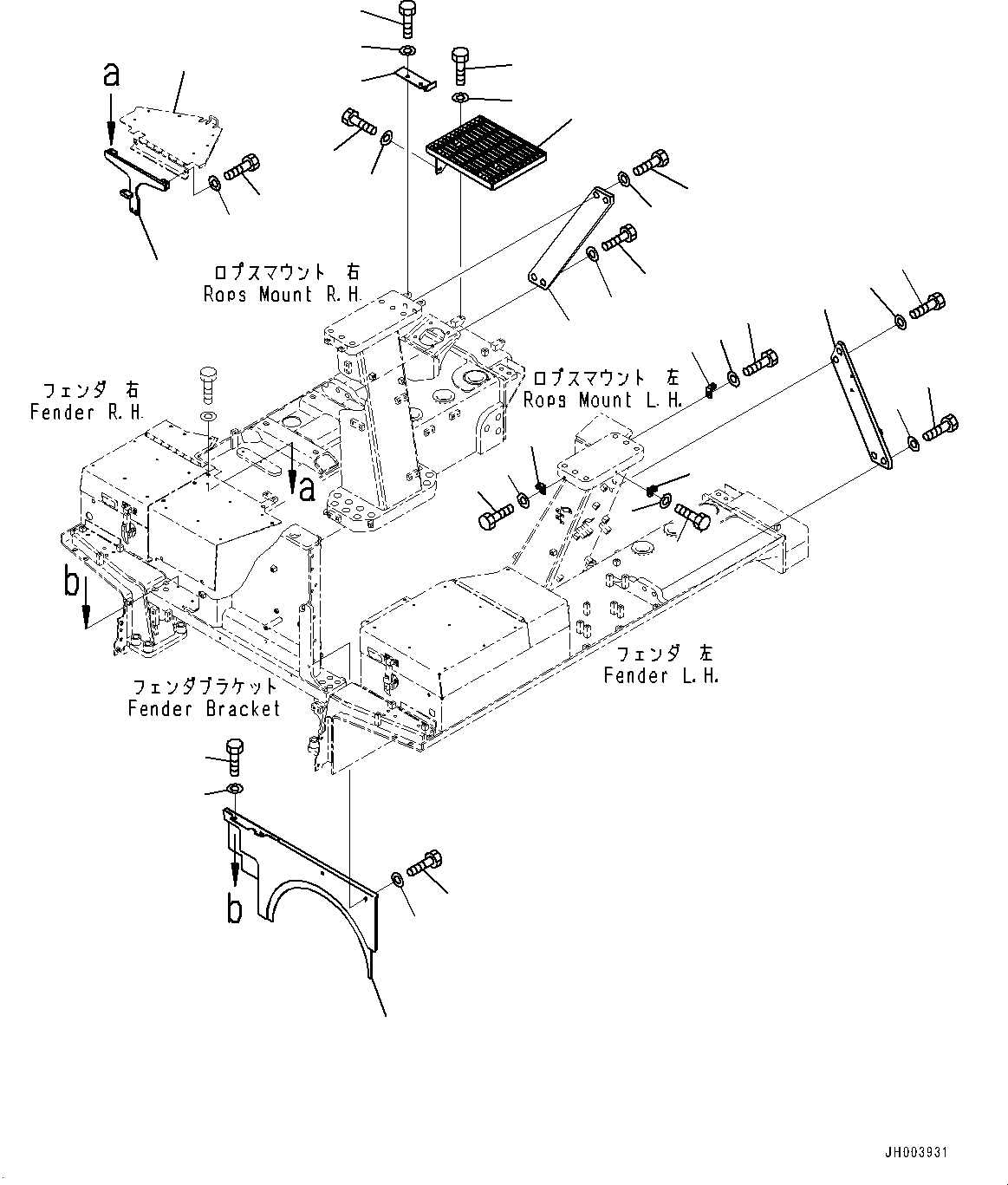 a

ロプスマウント 右
Rops Mount R.H.

フェンダ 右
Fender R.H.

ロプスマウント 左
Rops Mount L.H.

a

b

フェンダ 左
Fender L.H.

フェンダブラケット
Fender Bracket

b

JH003931