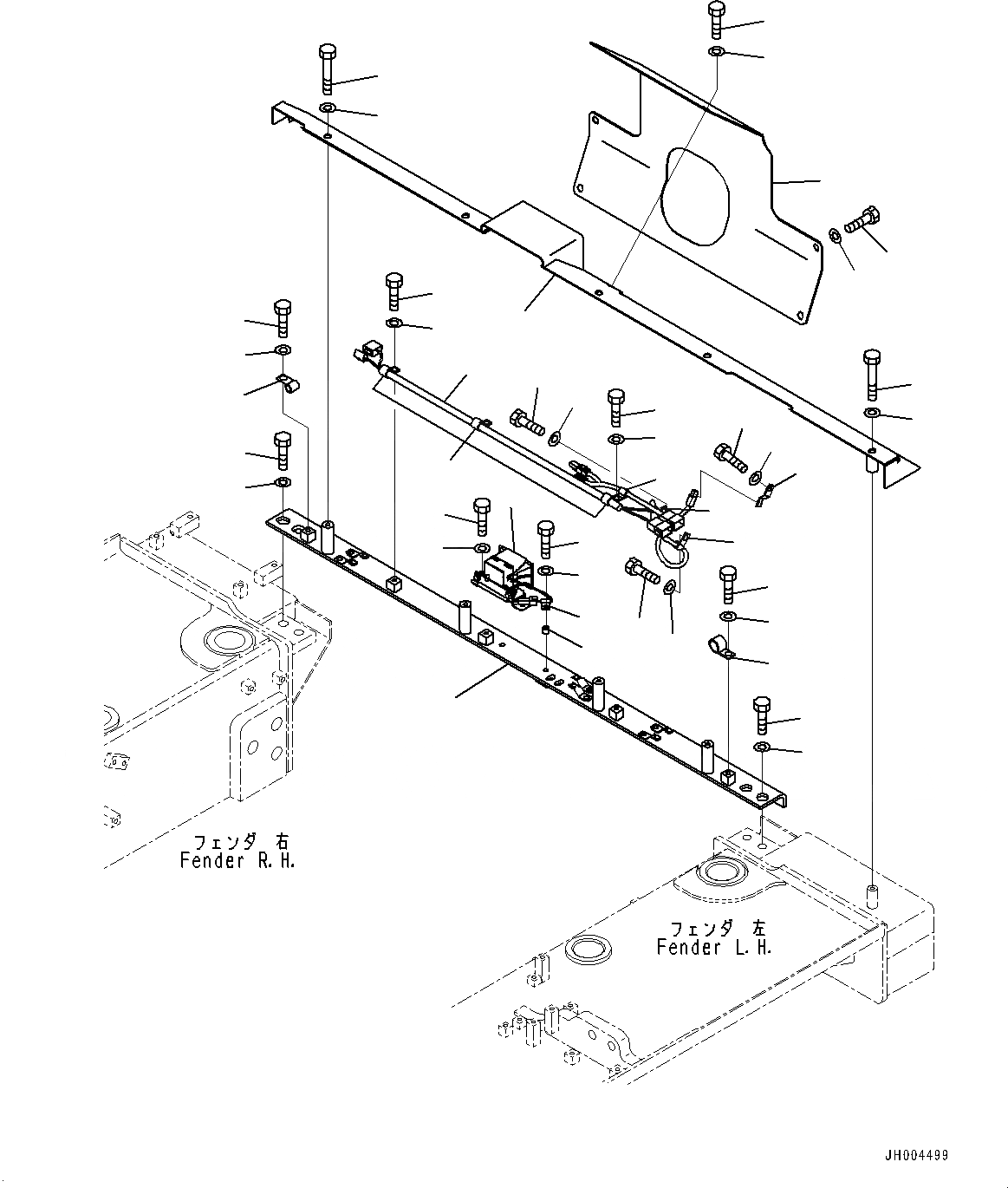 フェンダ 右
Fender R.H.

フェンダ 左
Fender L.H.

JH004499