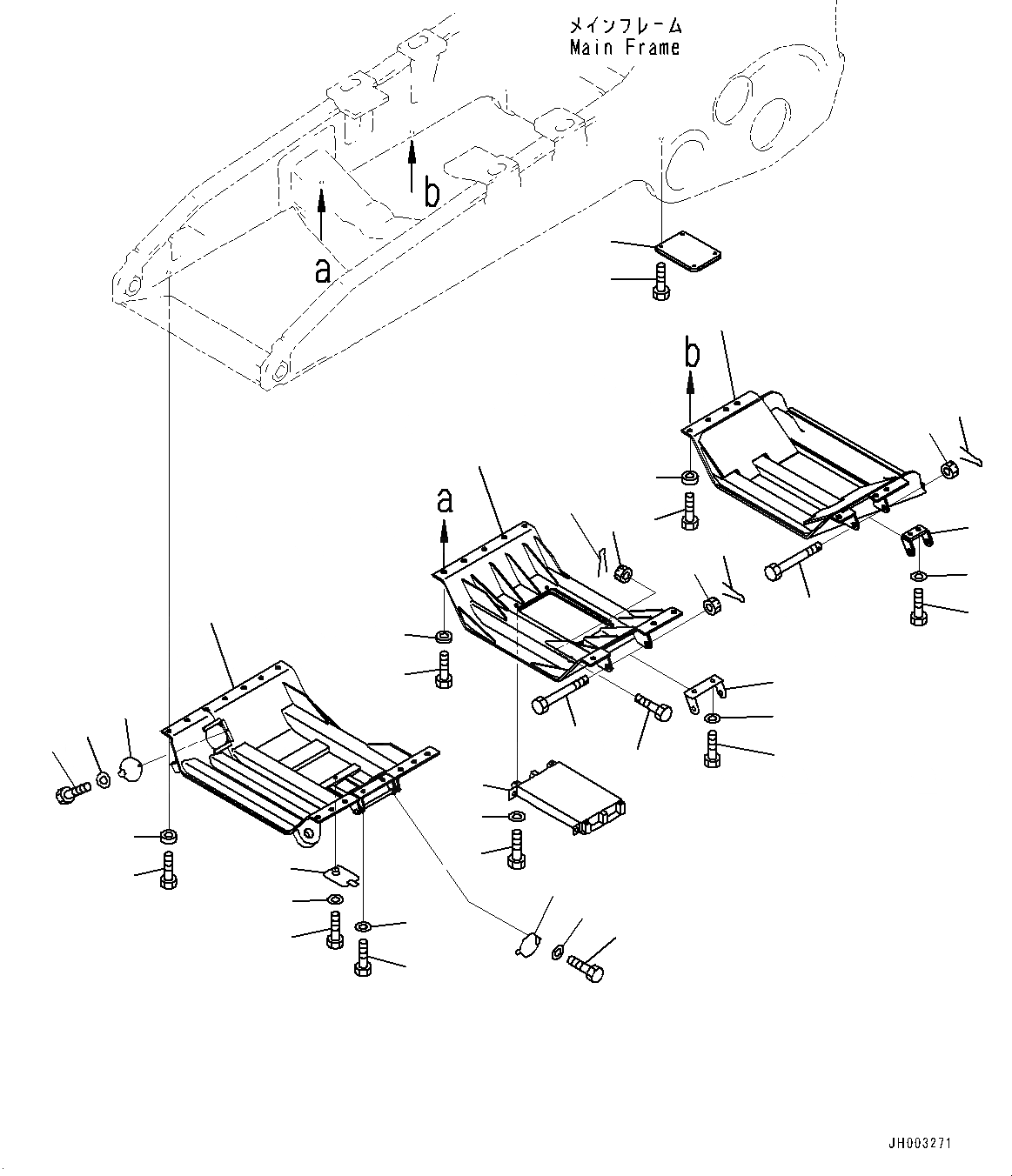 メインフレーム
Main Frame

b

a

b

a

JH003271