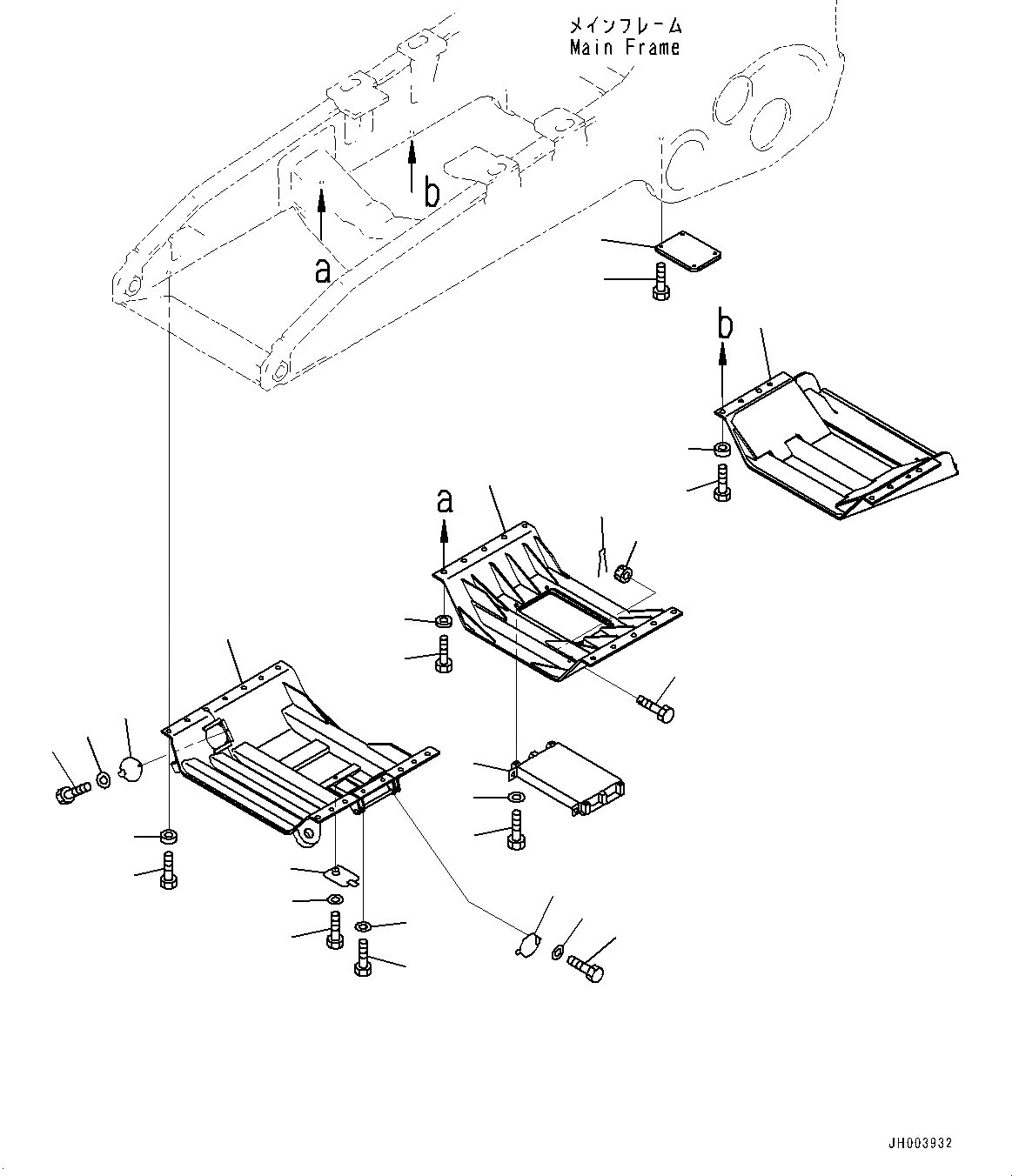 メインフレーム
Main Frame

b

a

b

a

JH003932