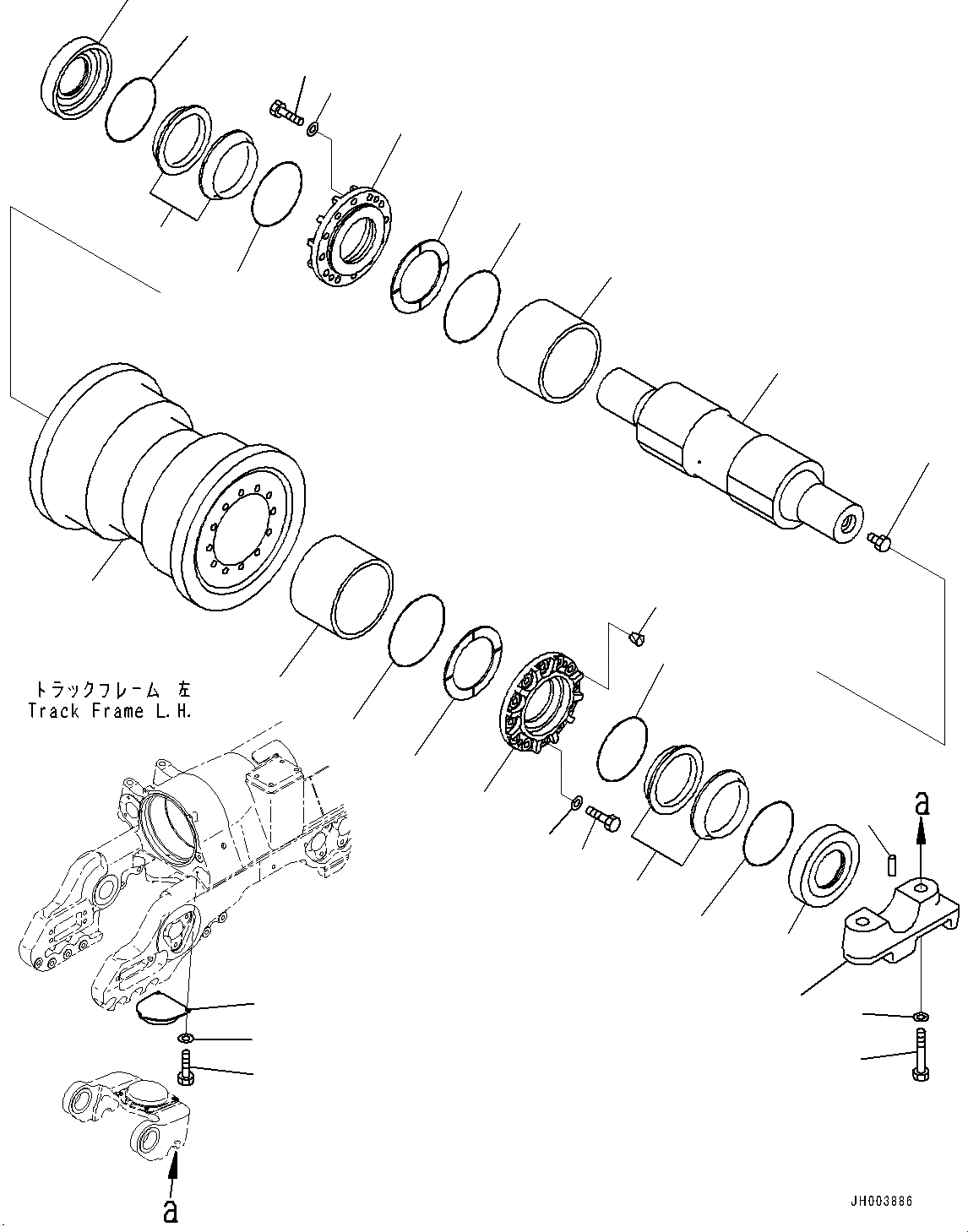 トラックフレーム 左
Track Frame L.H.

a

a

JH003886