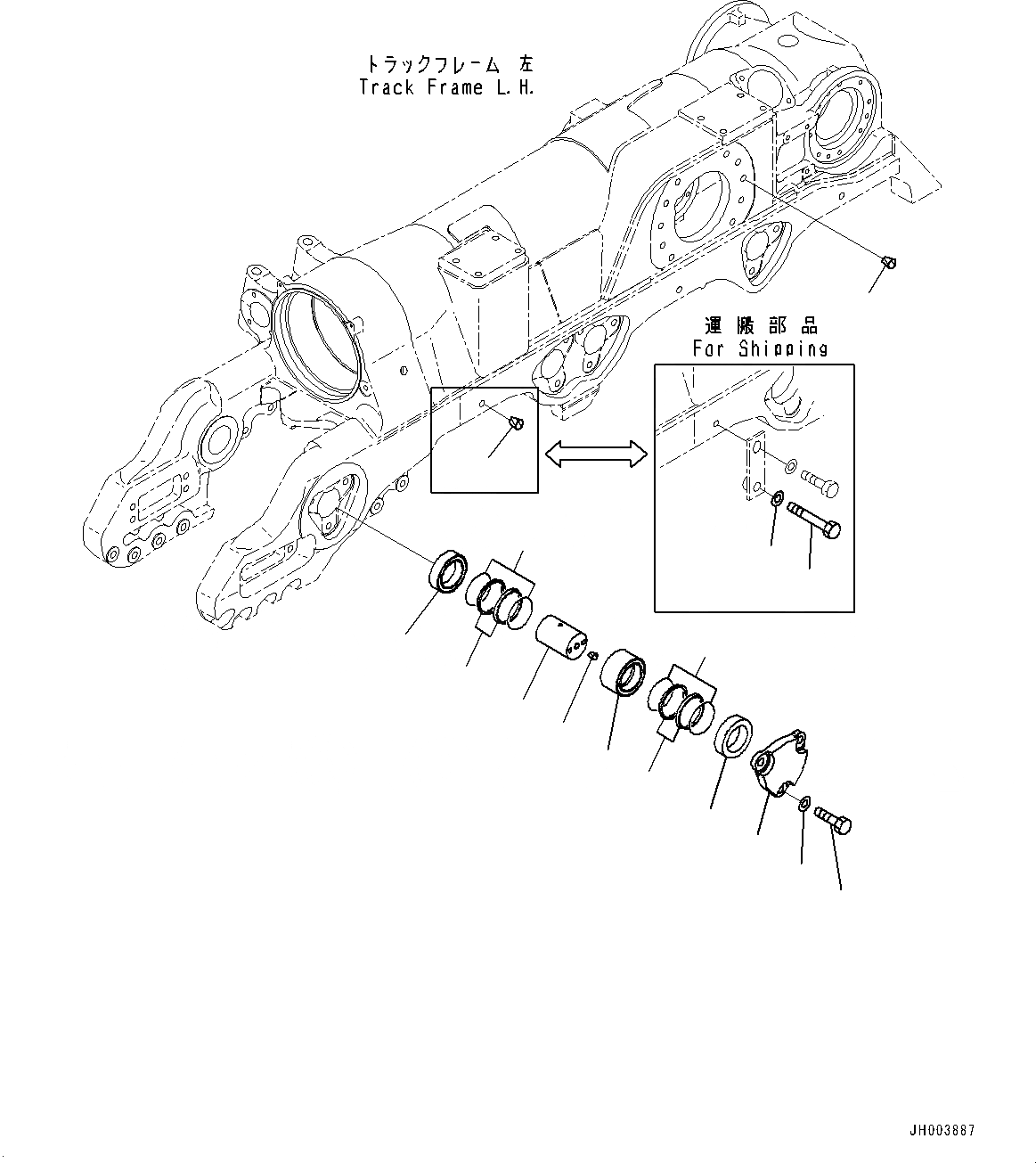 トラックフレーム 左
Track Frame L.H.

運搬部品
For Shipping

JH003887