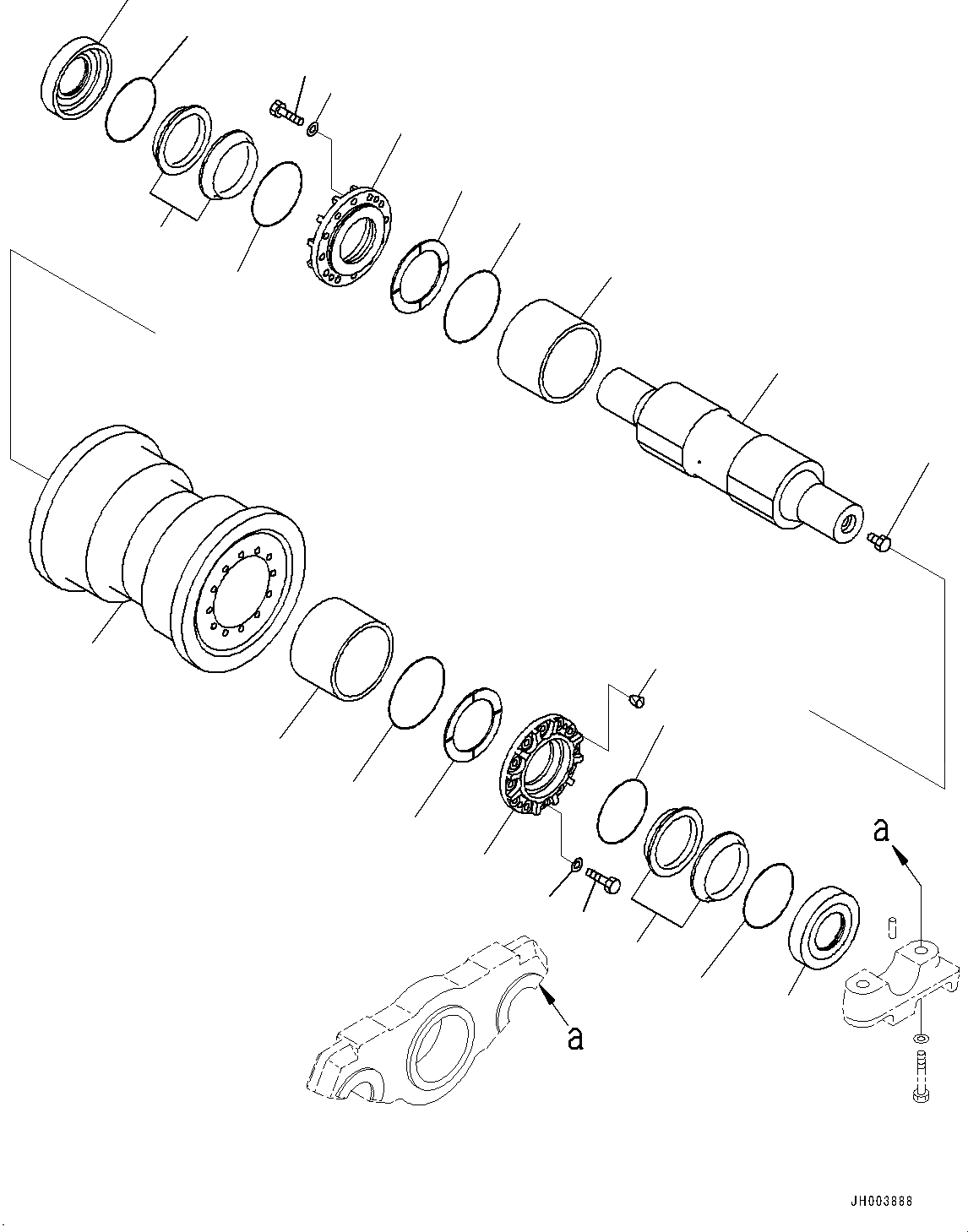 a

a

JH003888