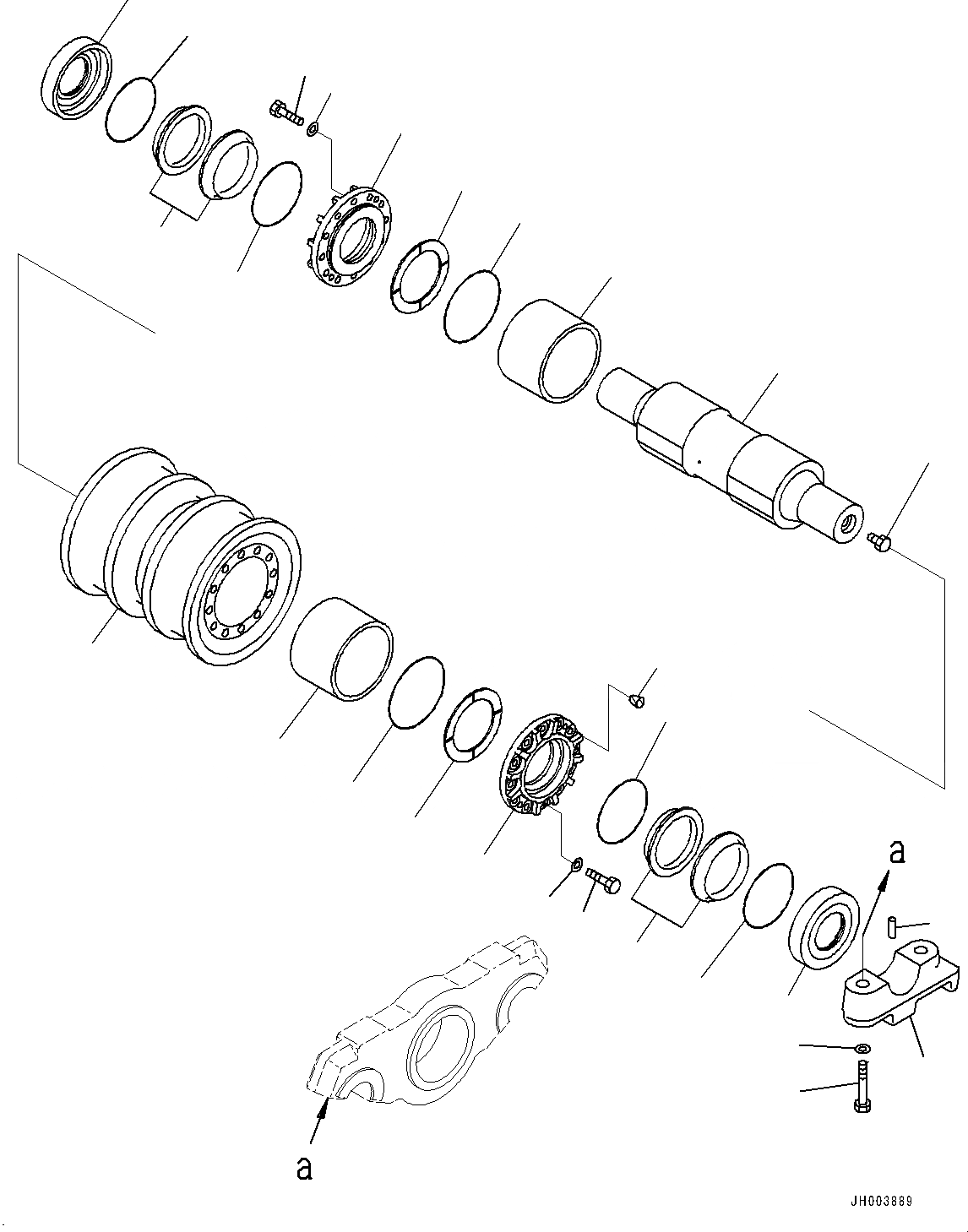 a

a

JH003889