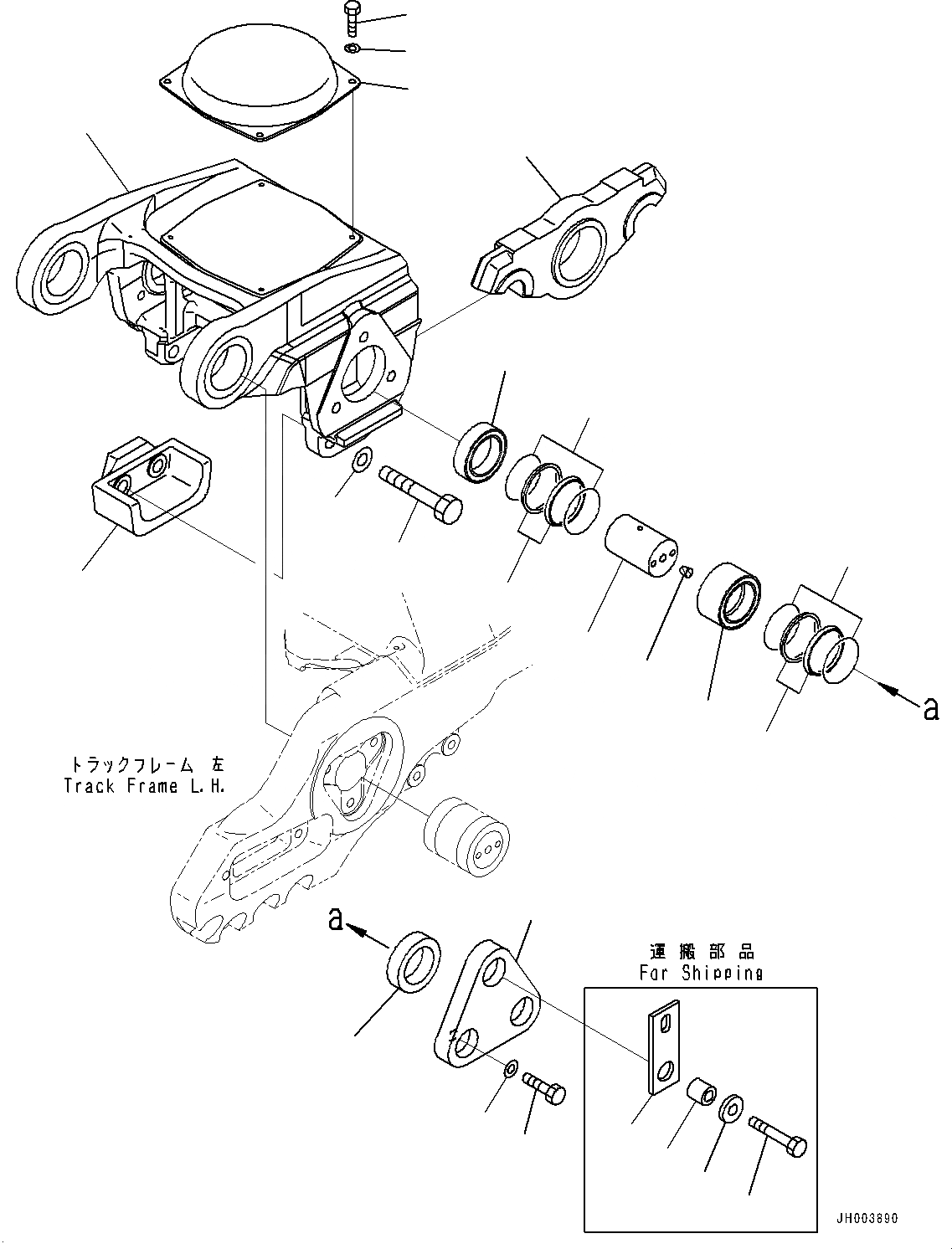 a

トラックフレーム 左
Track Frame L.H.

a

運搬部品
For Shipping

JH003890