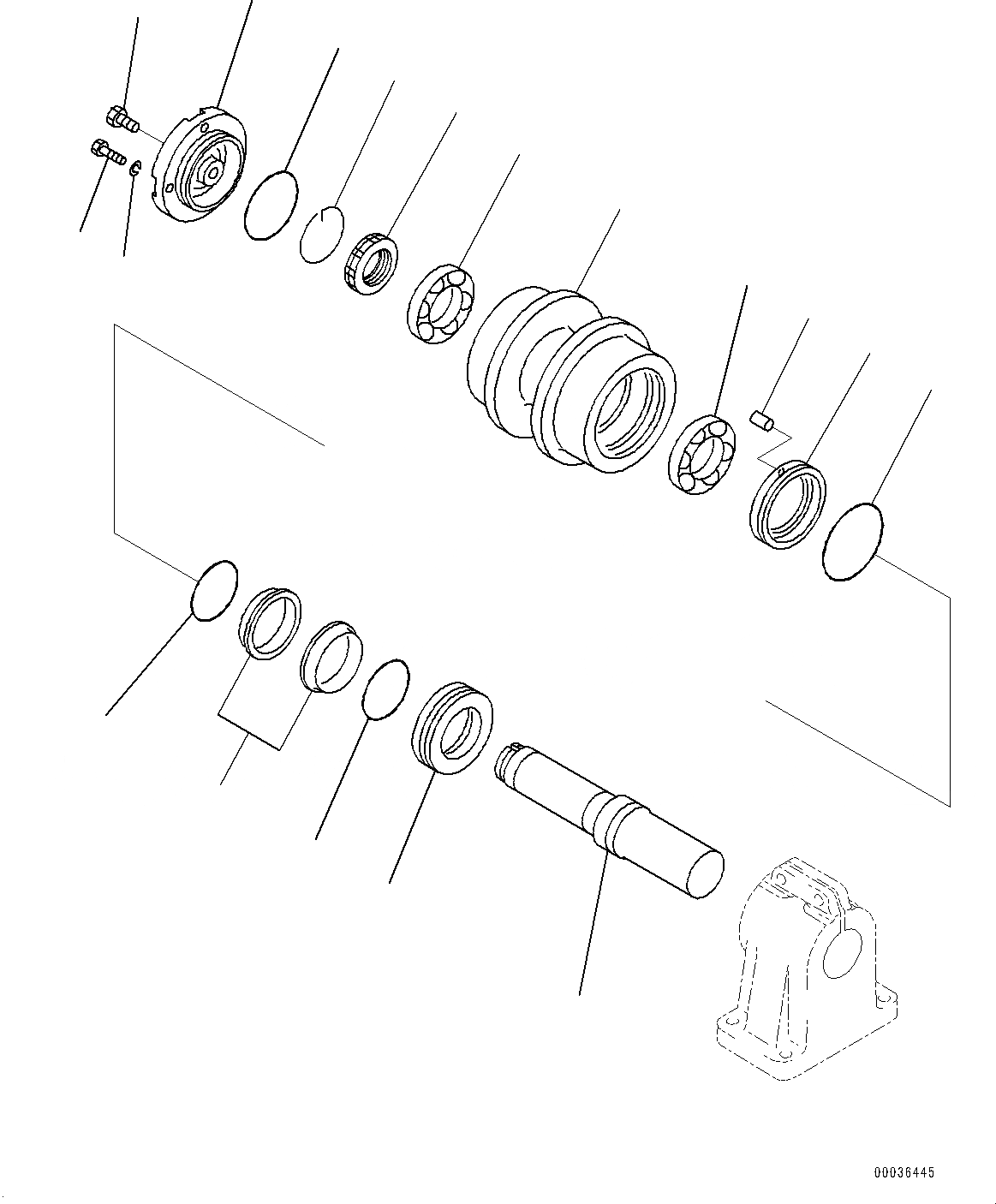 00036445