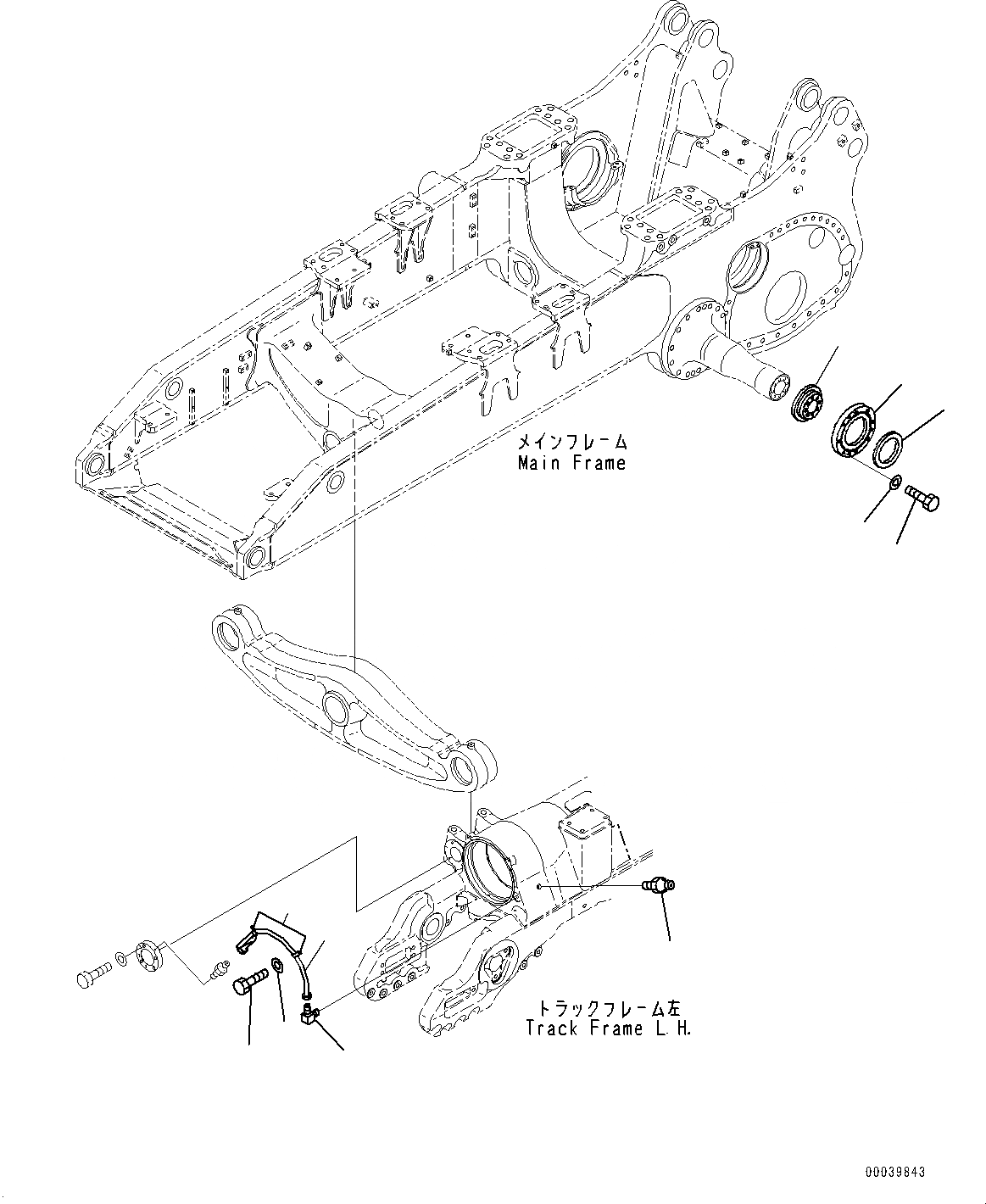 メインフレーム
Main Frame

トラックフレーム左
Track Frame L.H.

00039843