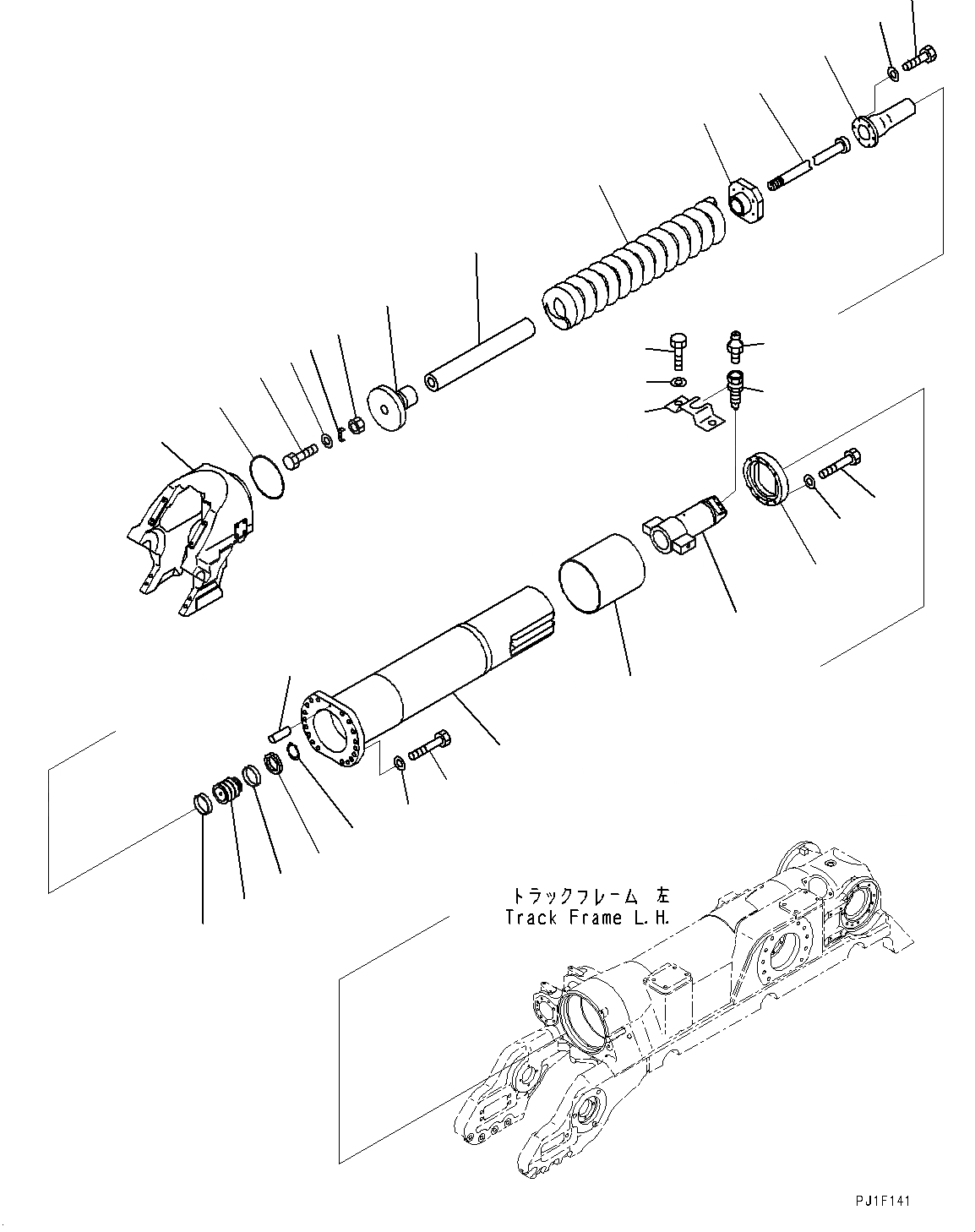 トラックフレーム 左
Track Frame L.H.

PJ1F141