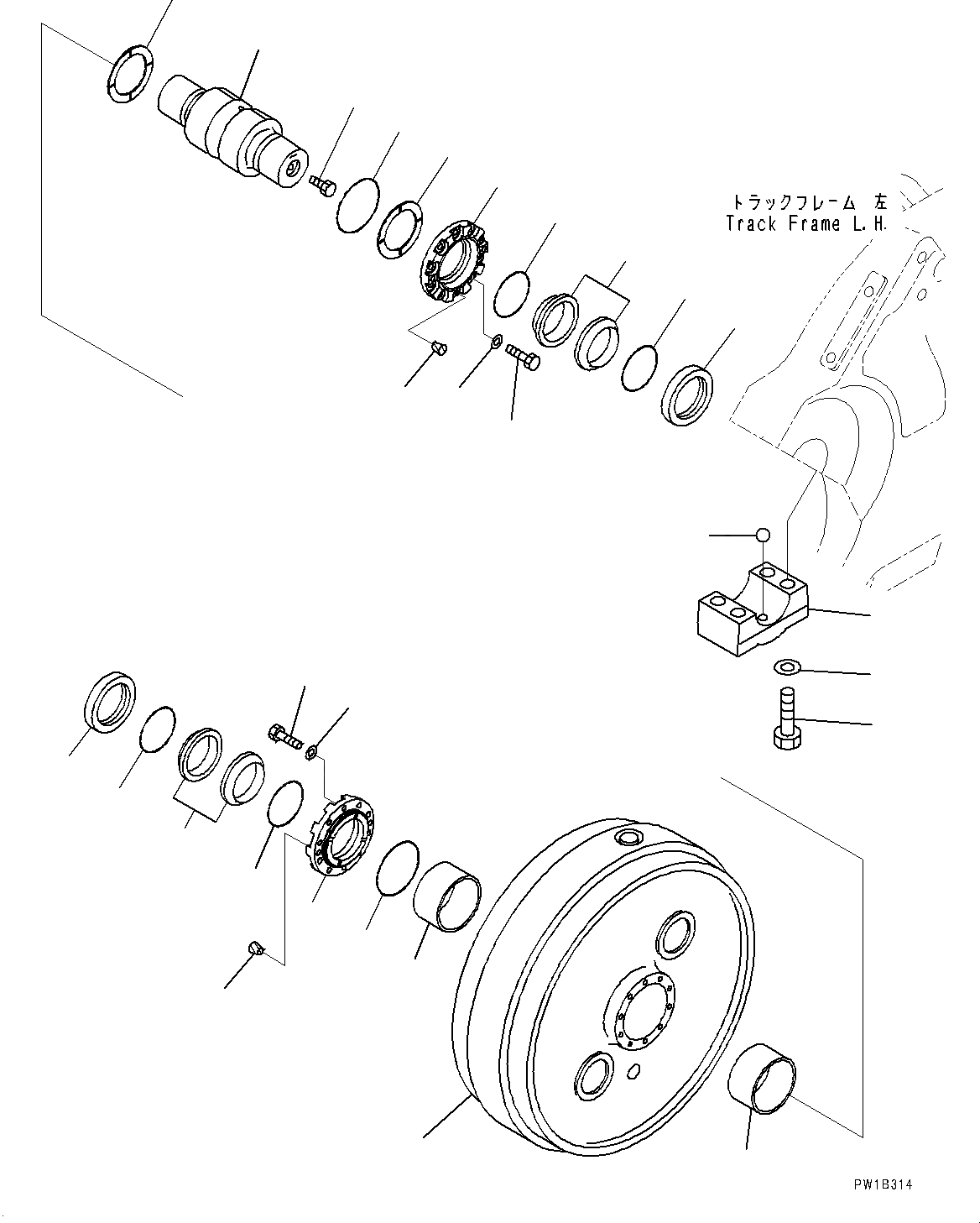 トラックフレーム 左
Track Frame L.H.

PW1B314