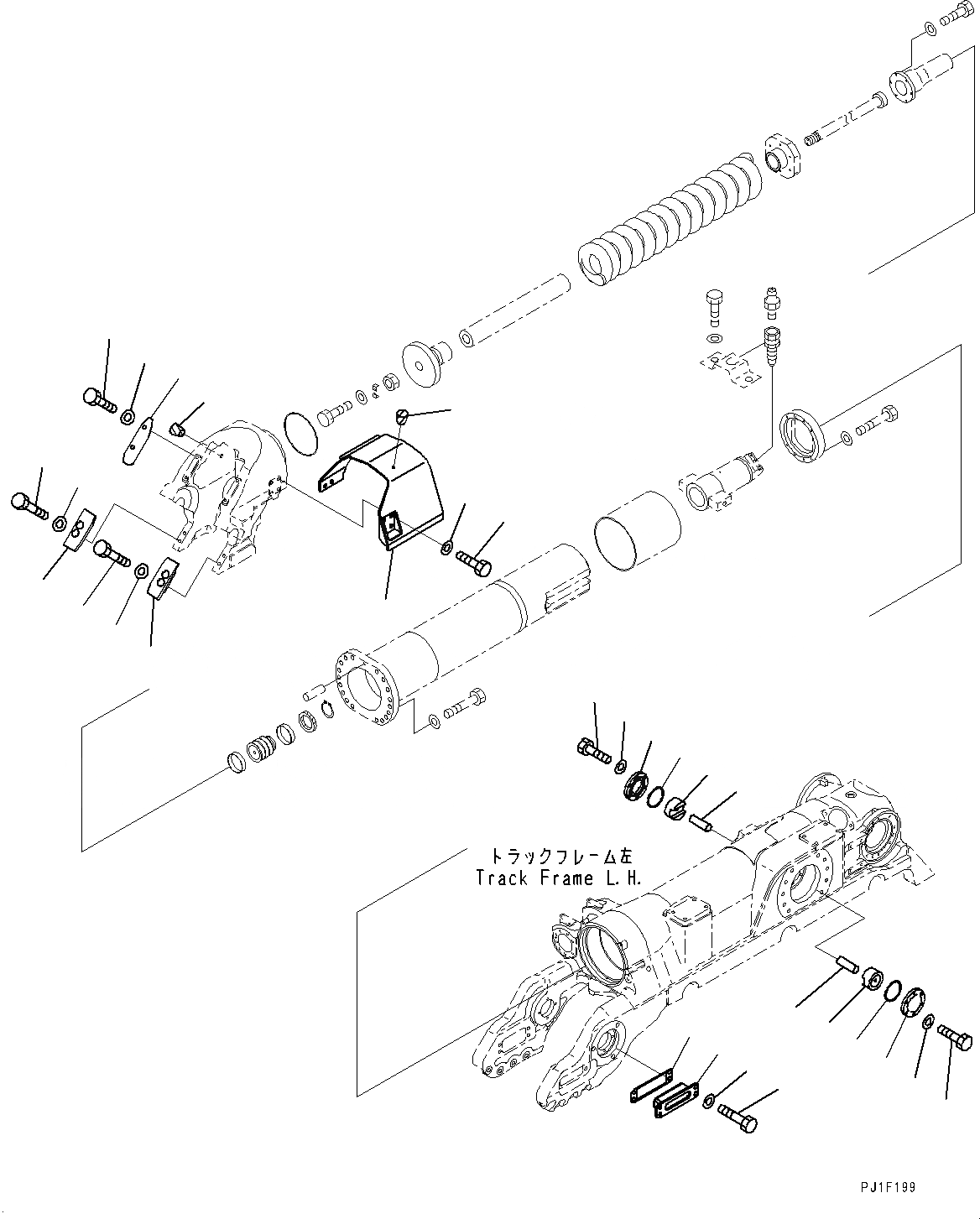 トラックフレーム左
Track Frame L.H.

PJ1F199