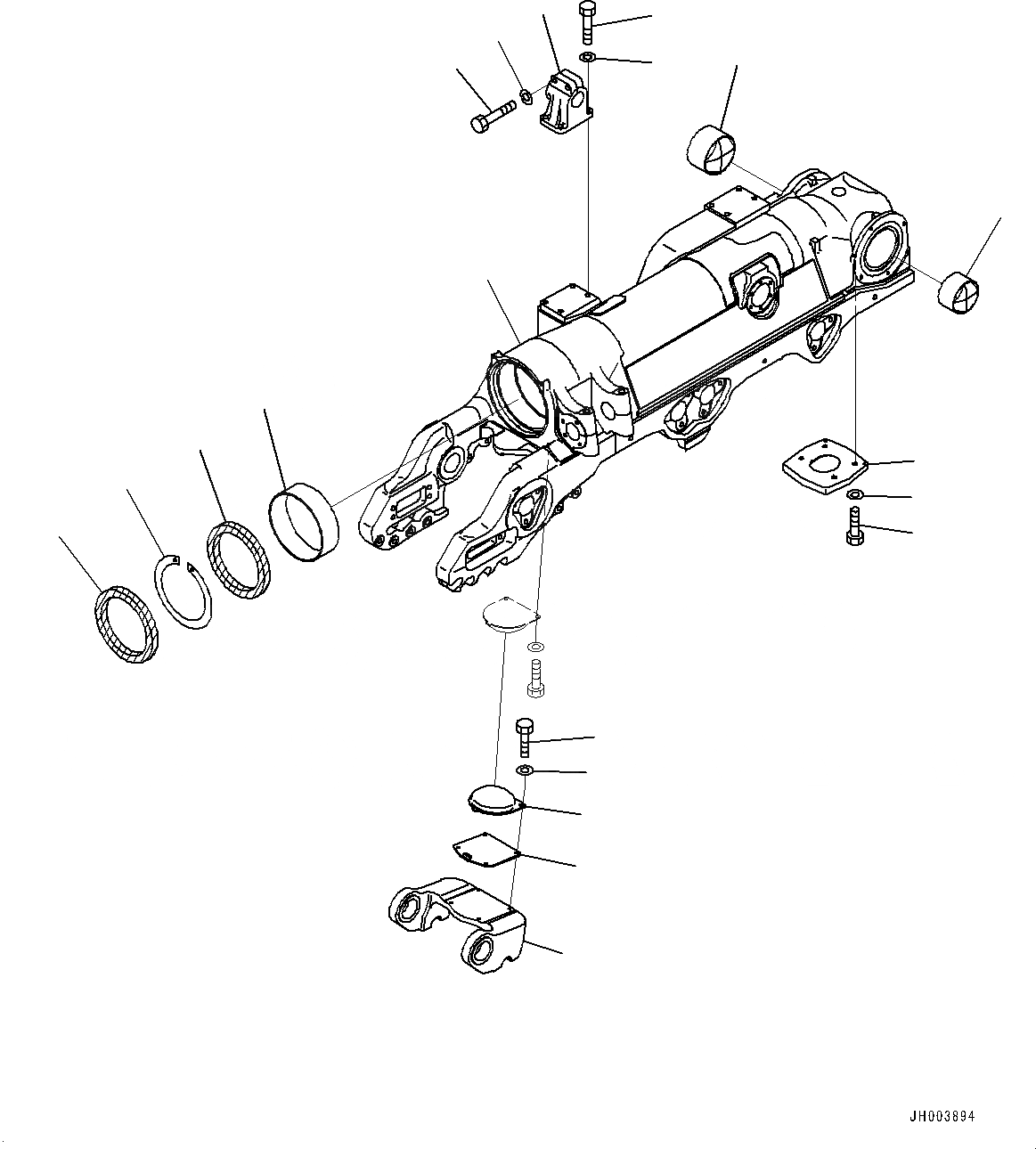 JH003894