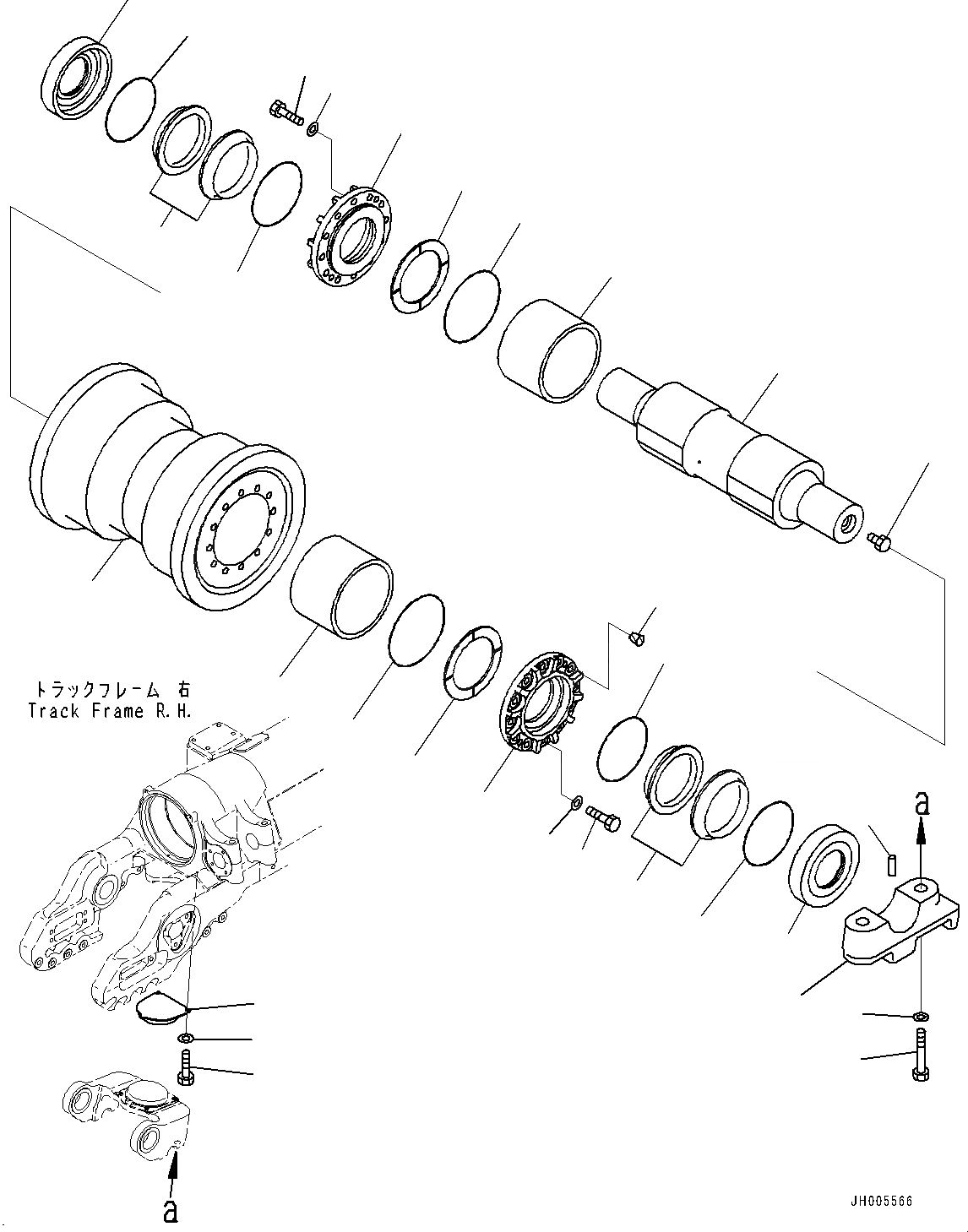 トラックフレーム 右
Track Frame R.H.

a

a

JH005566